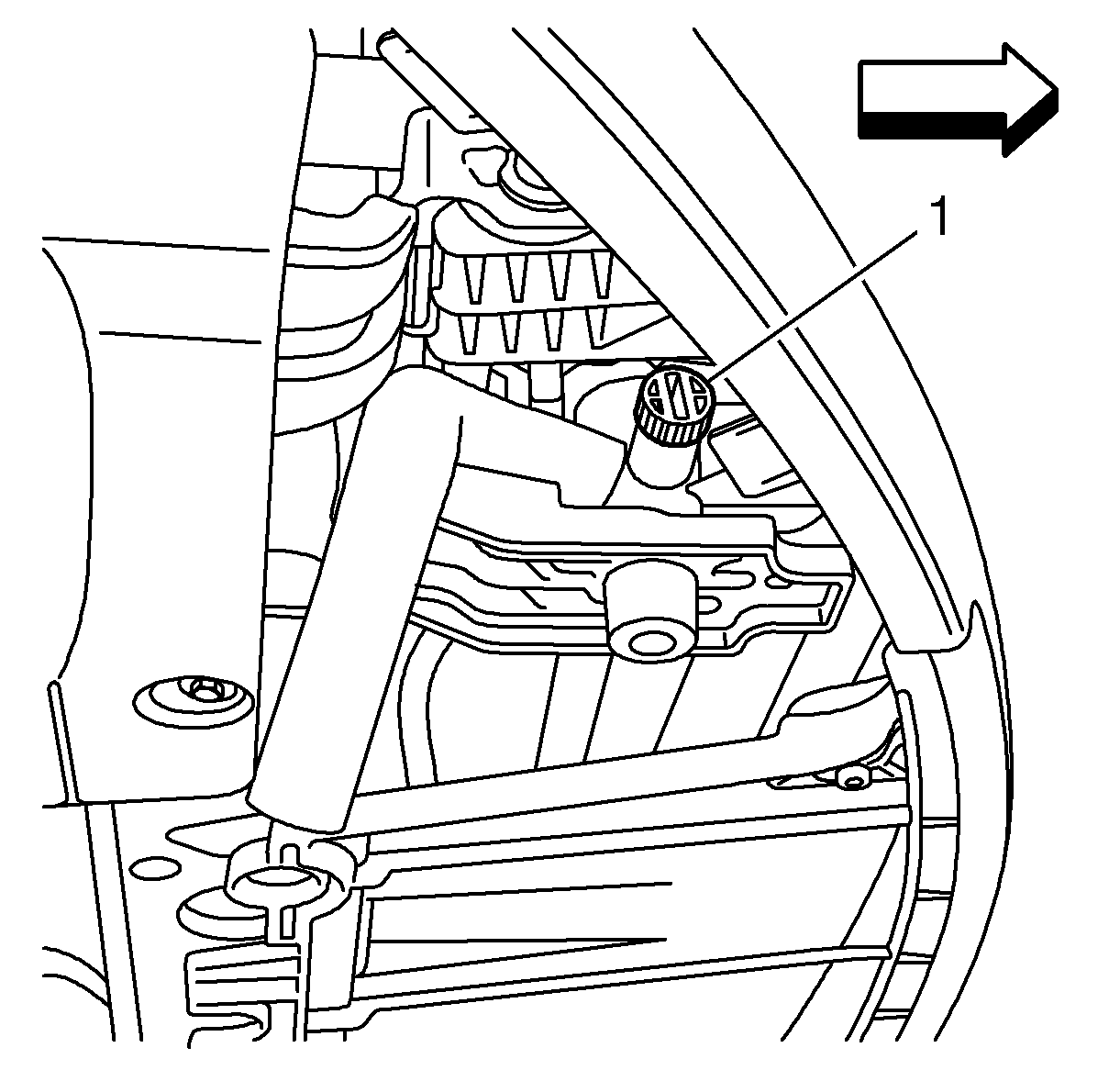 1