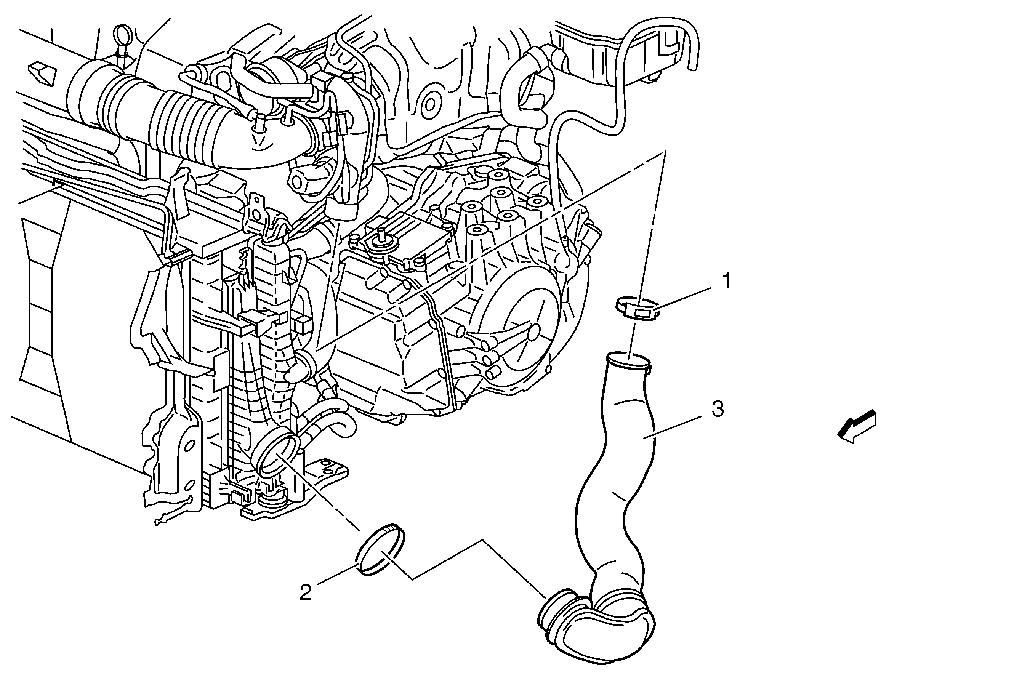 1
3
2