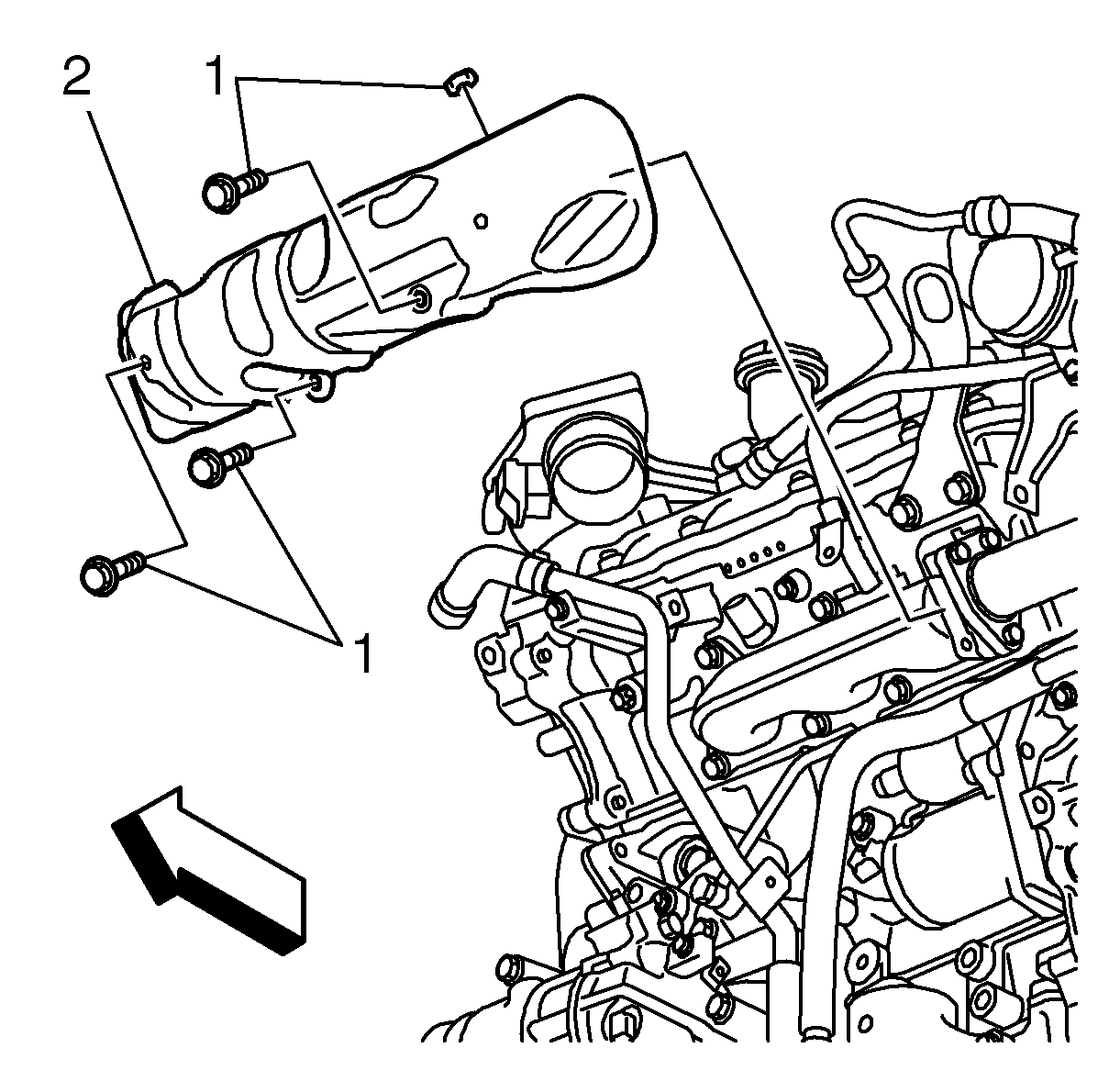 2
1
1