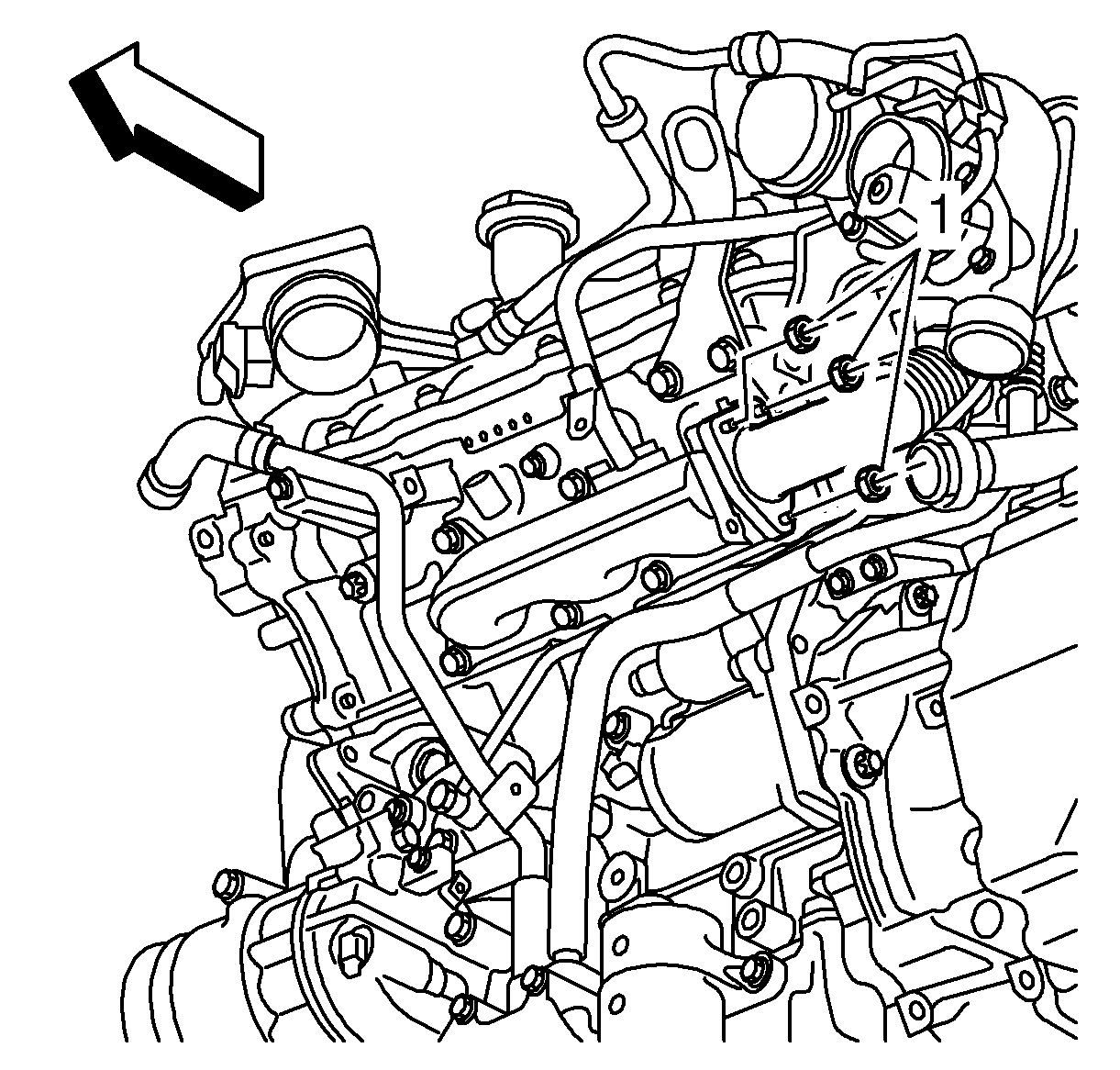 1