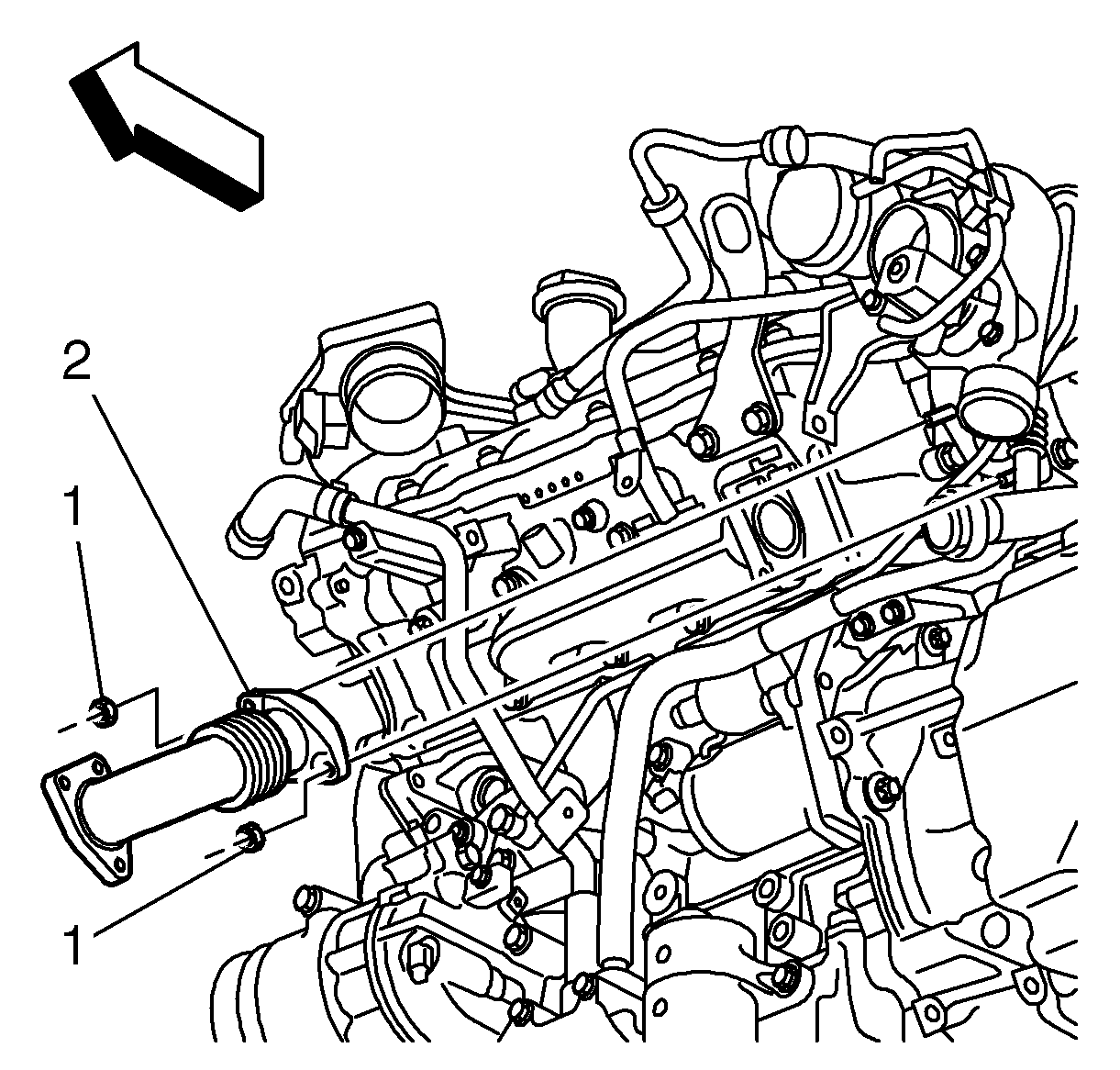 2
1
1