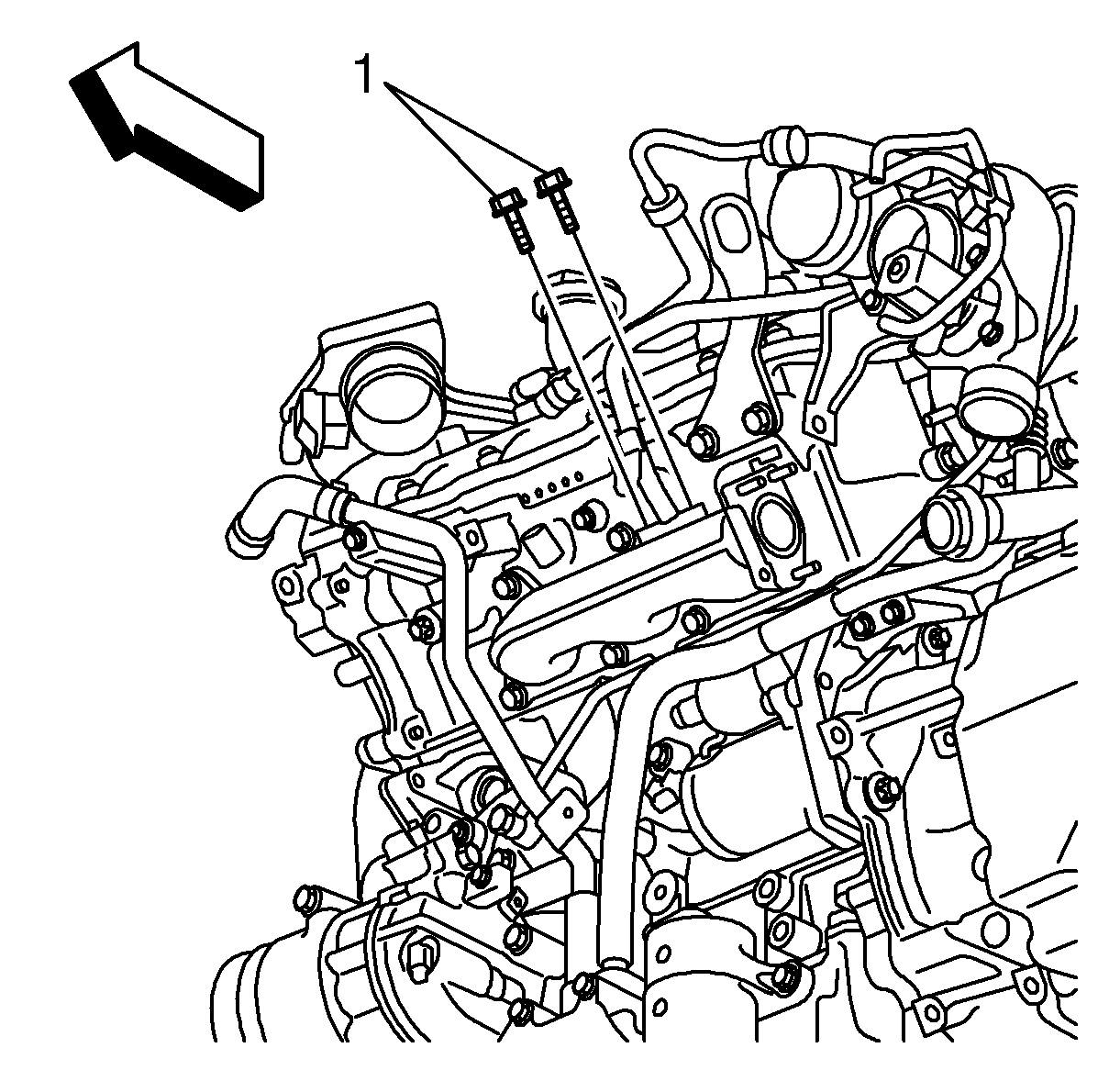 1