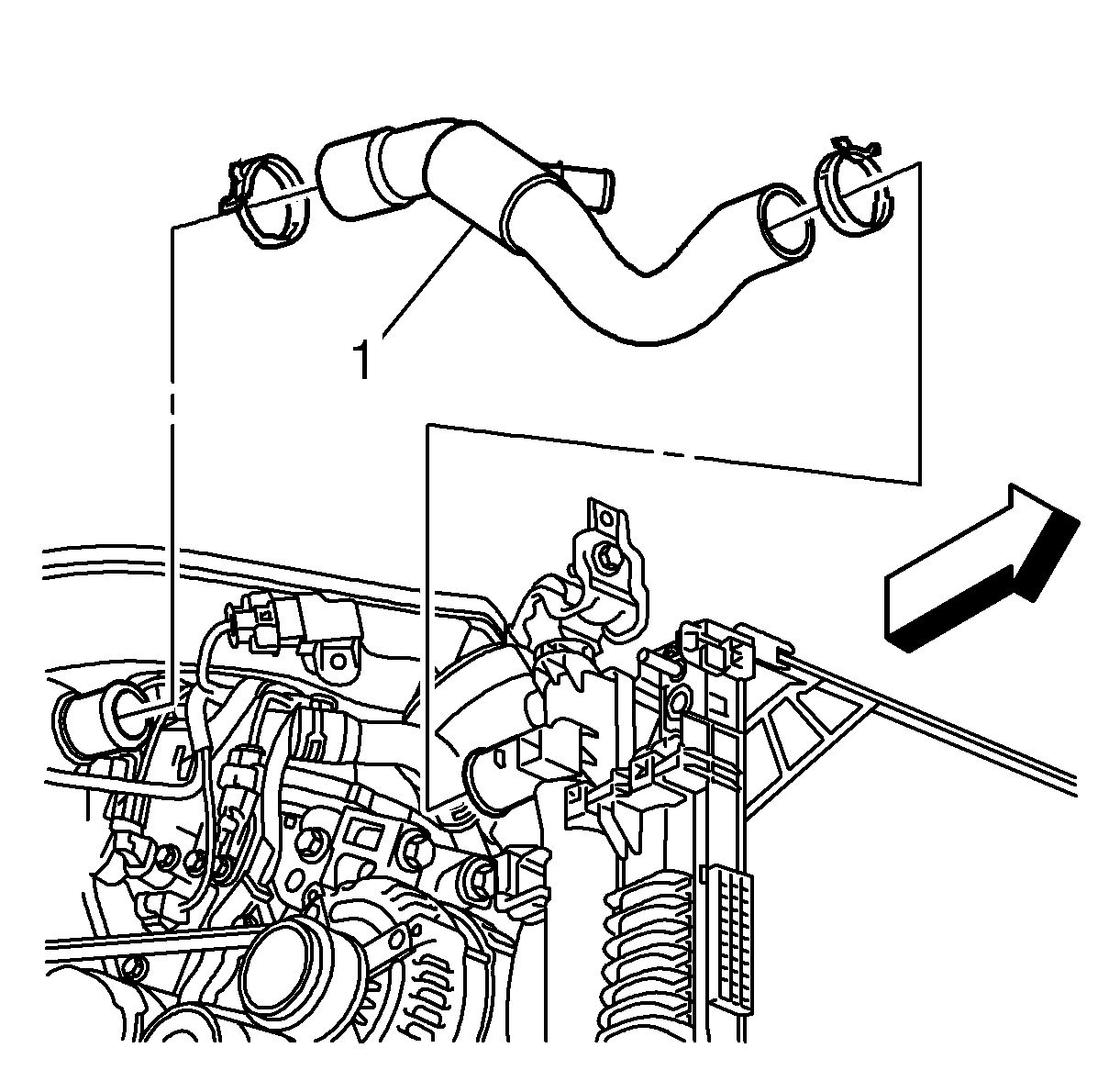 1