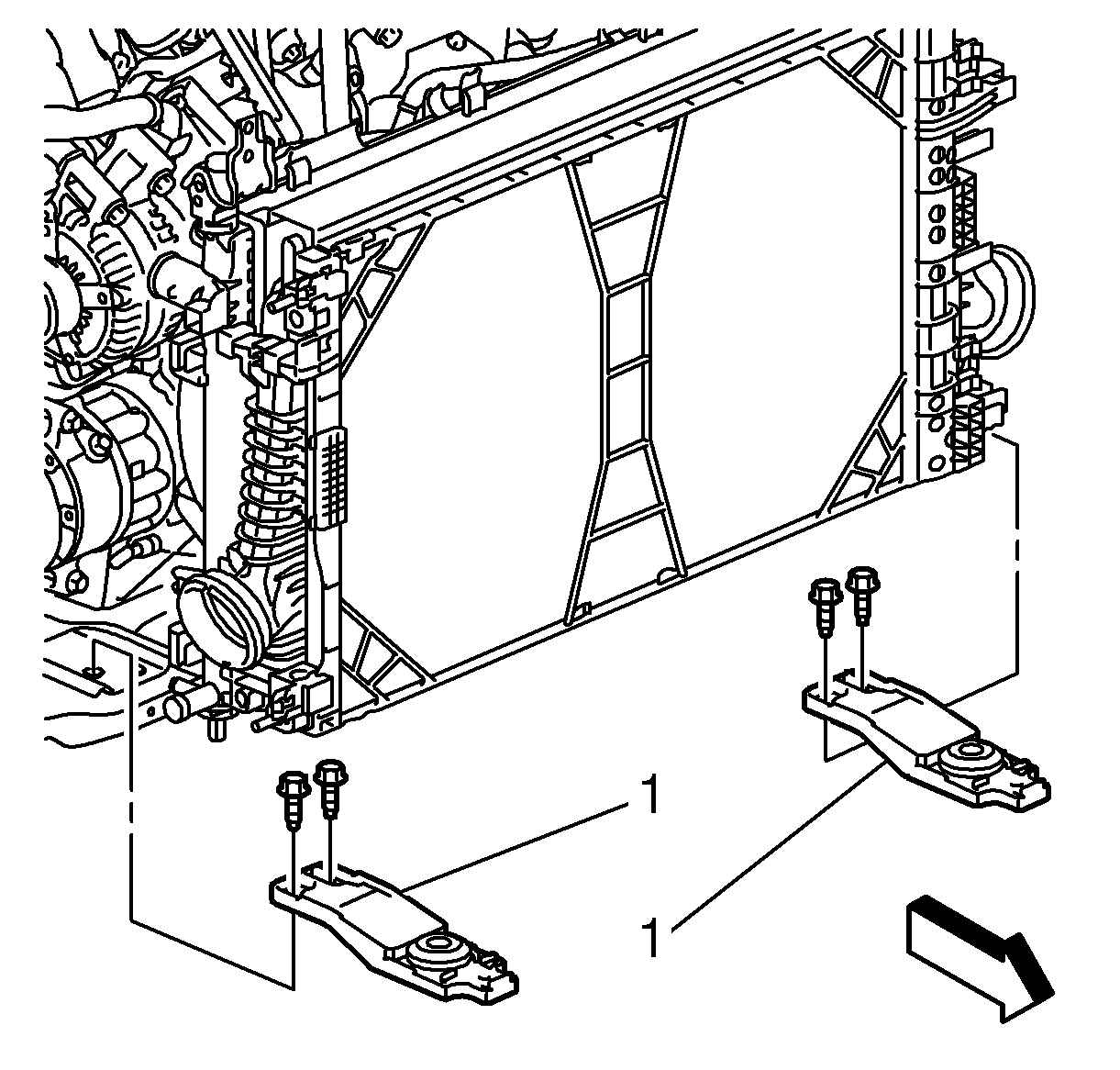 1

1