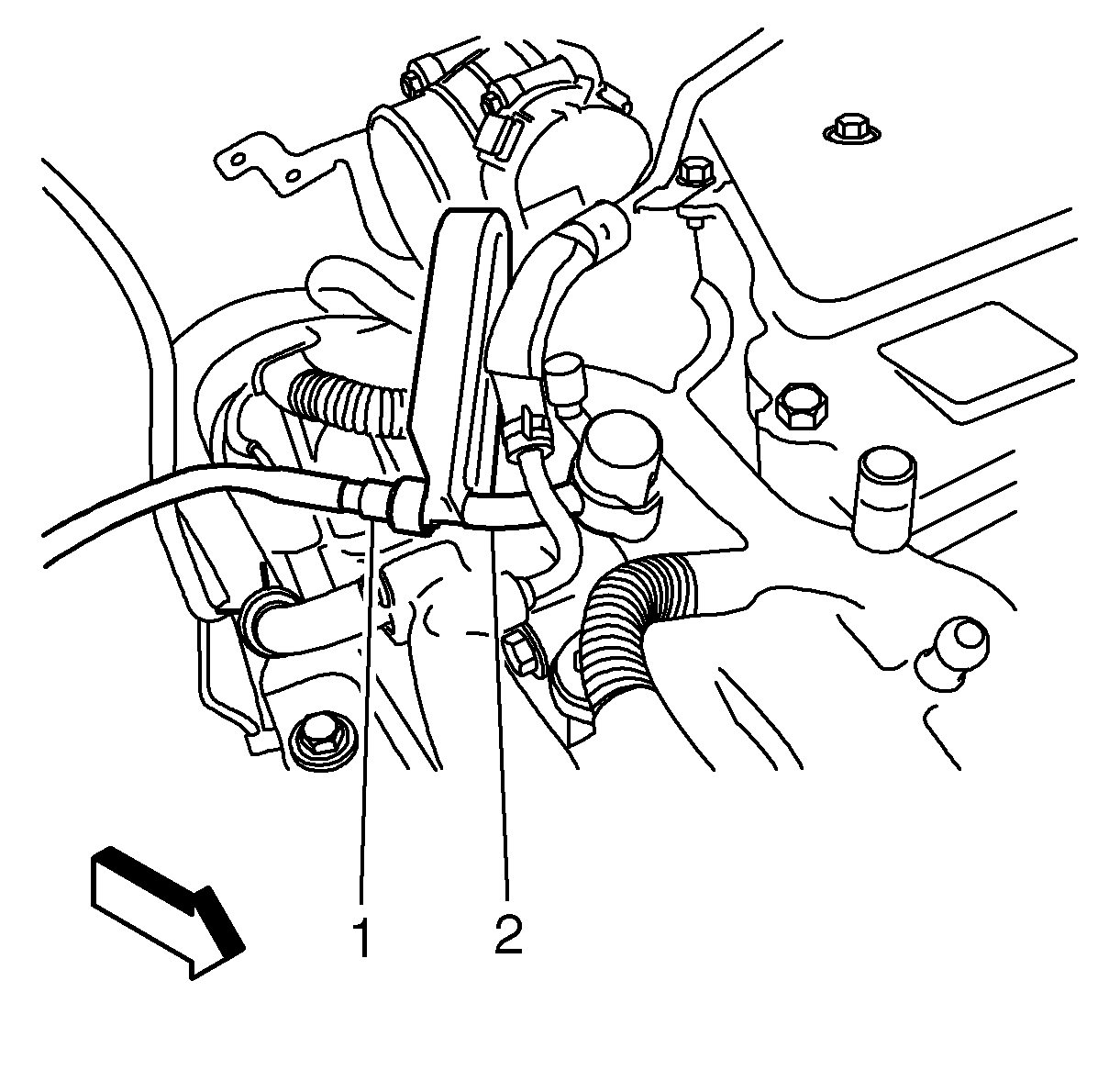 1
2