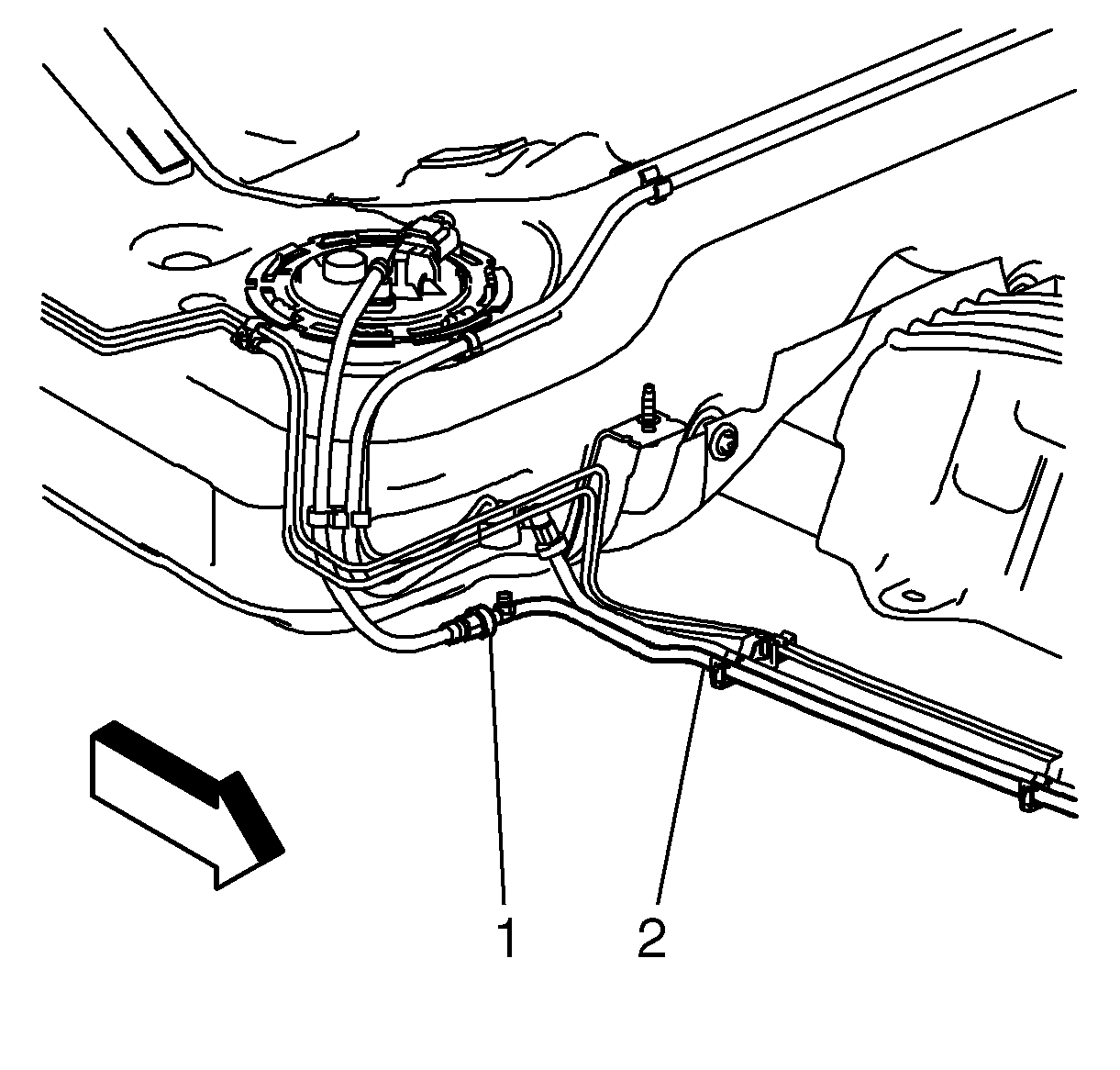 1
2