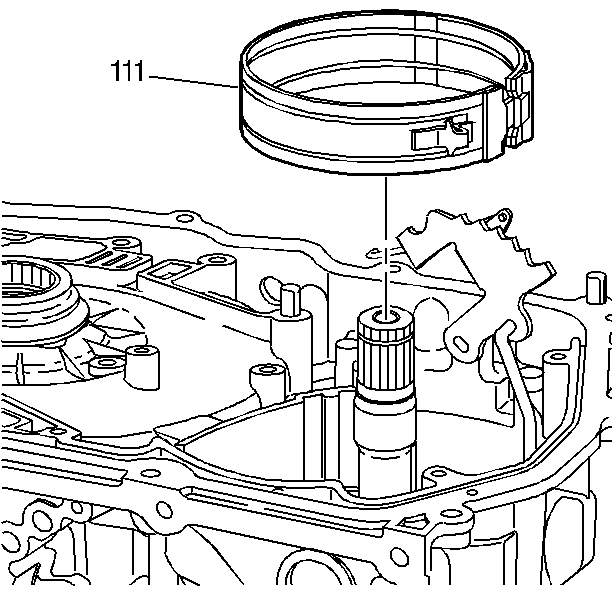 111