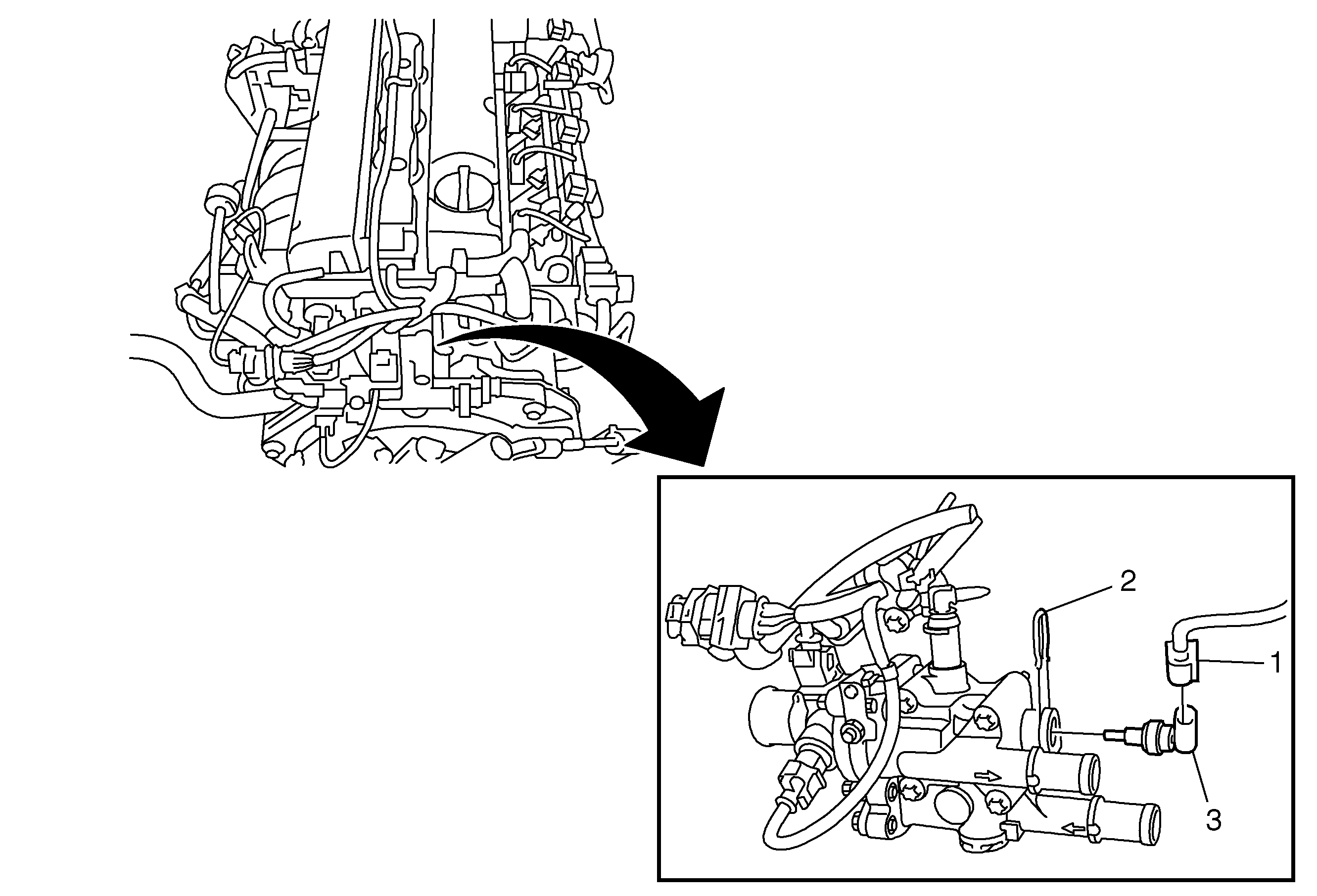 2
1
3