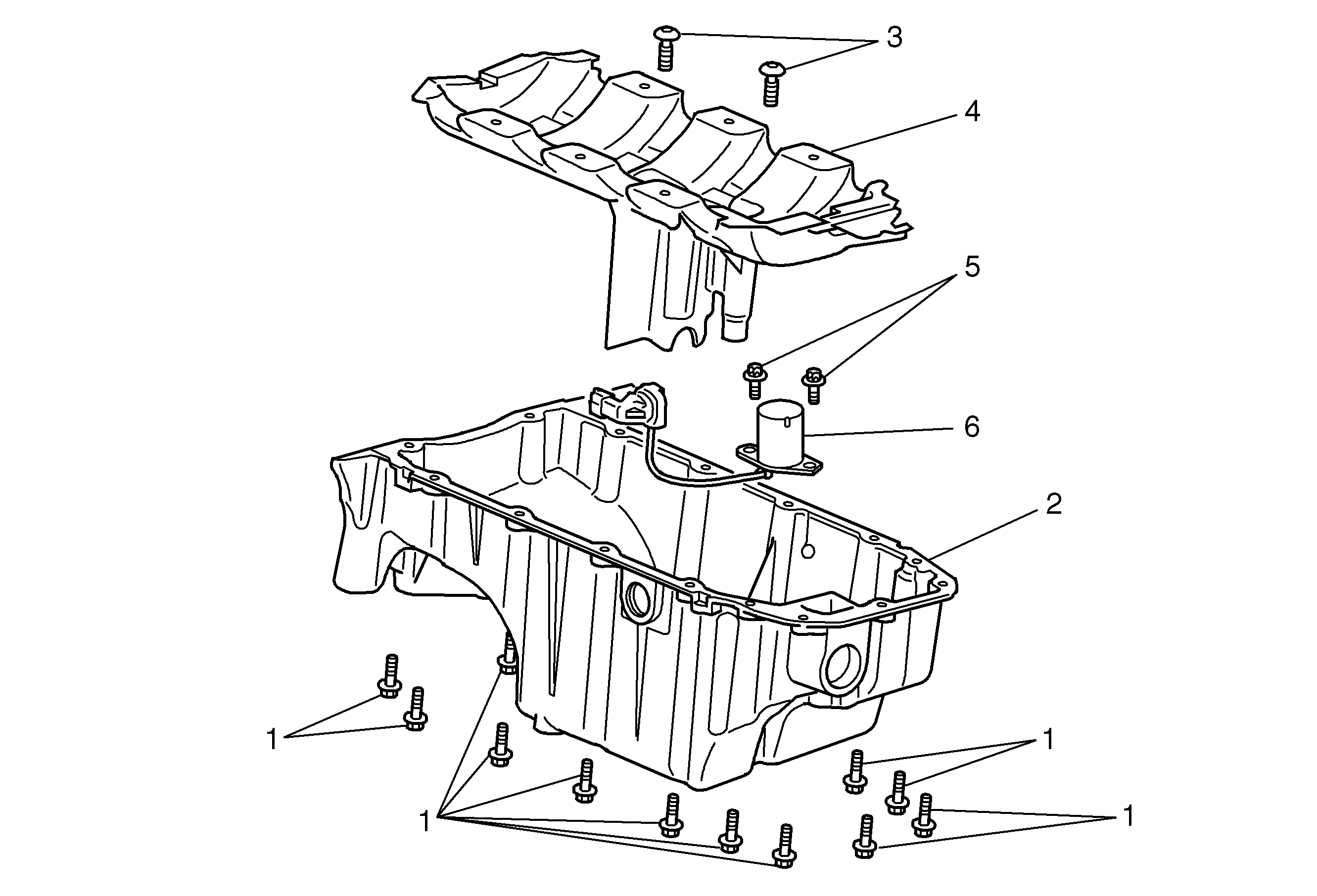 3
4
5
6
2
1
1
1
1