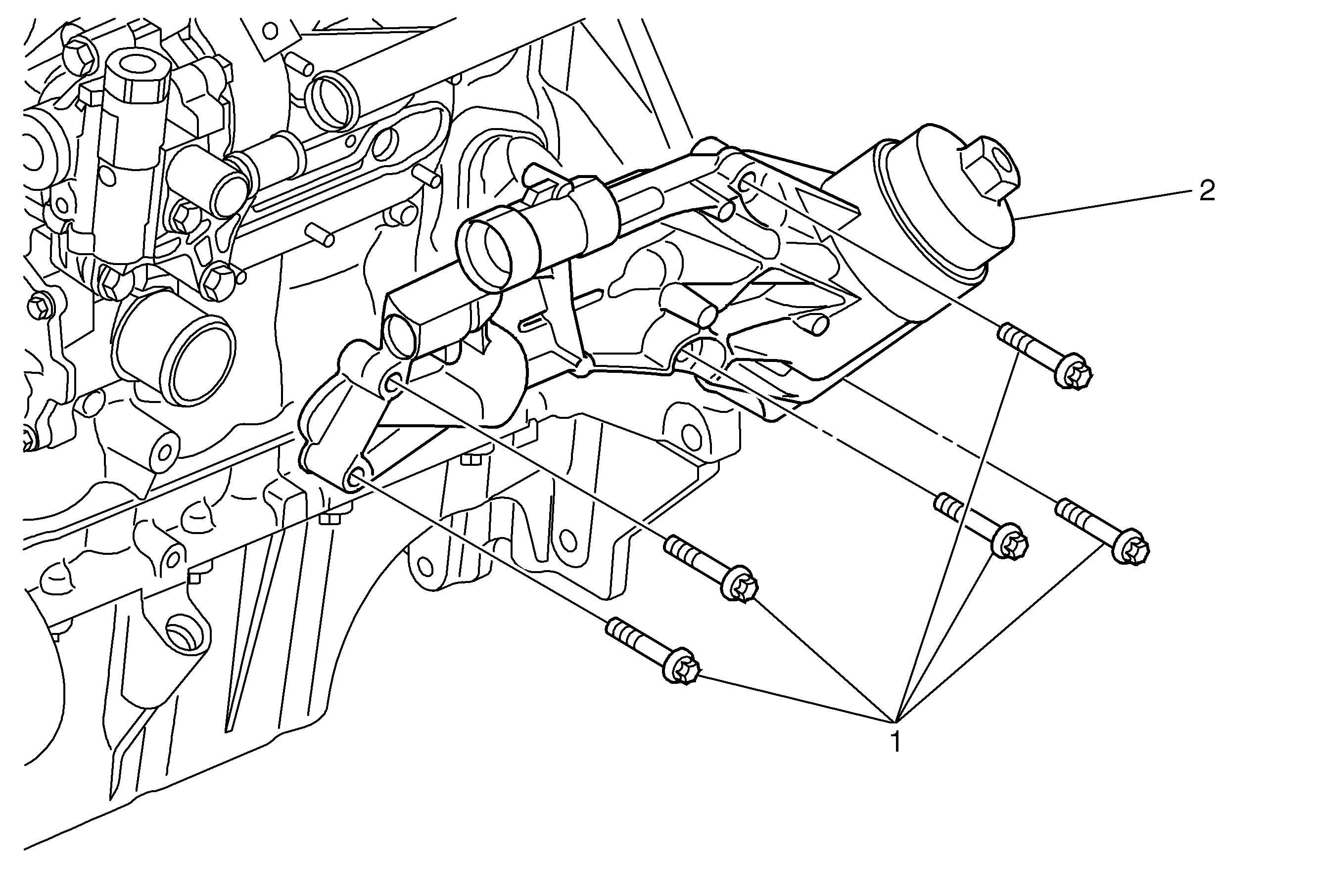 2

1