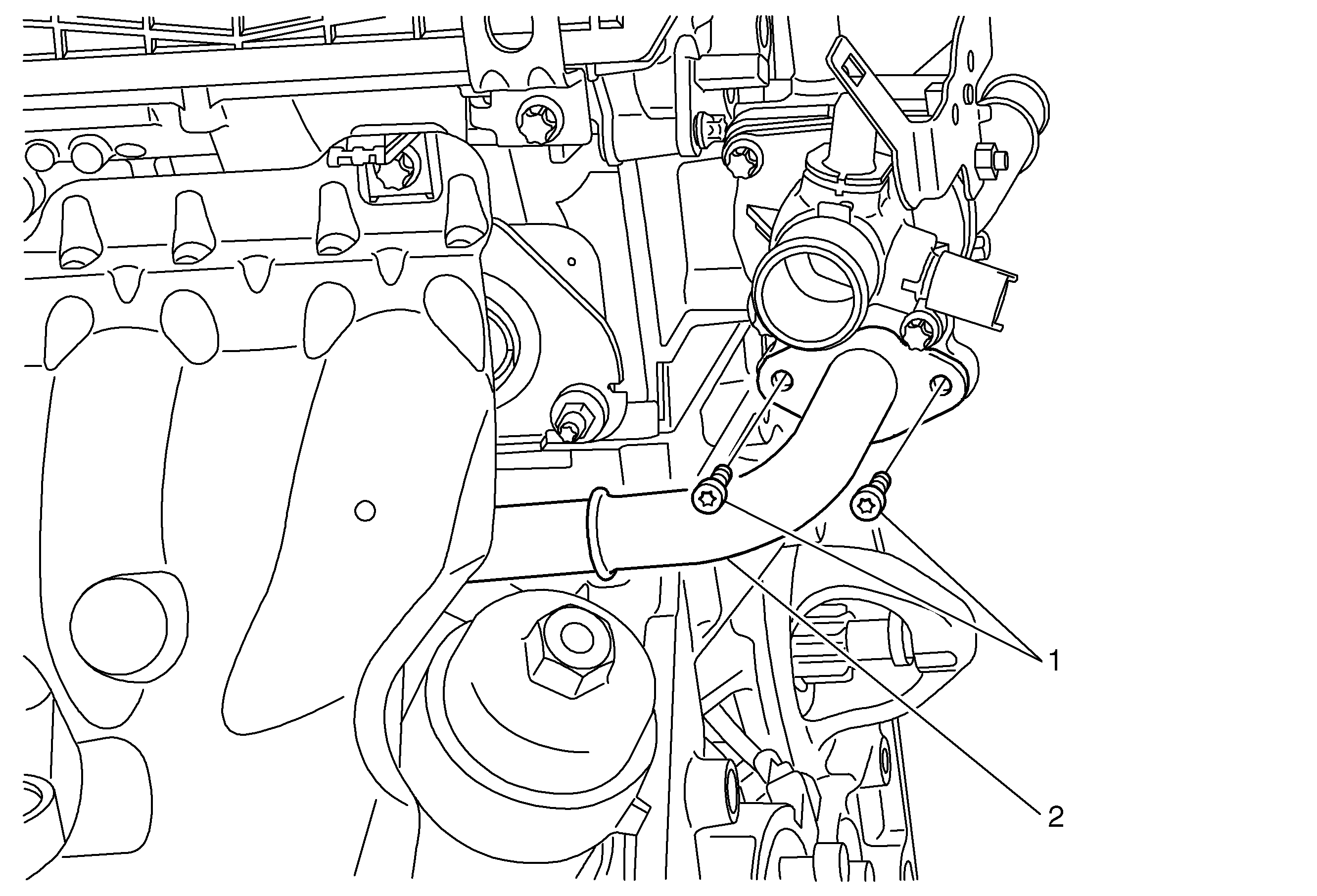 1

2