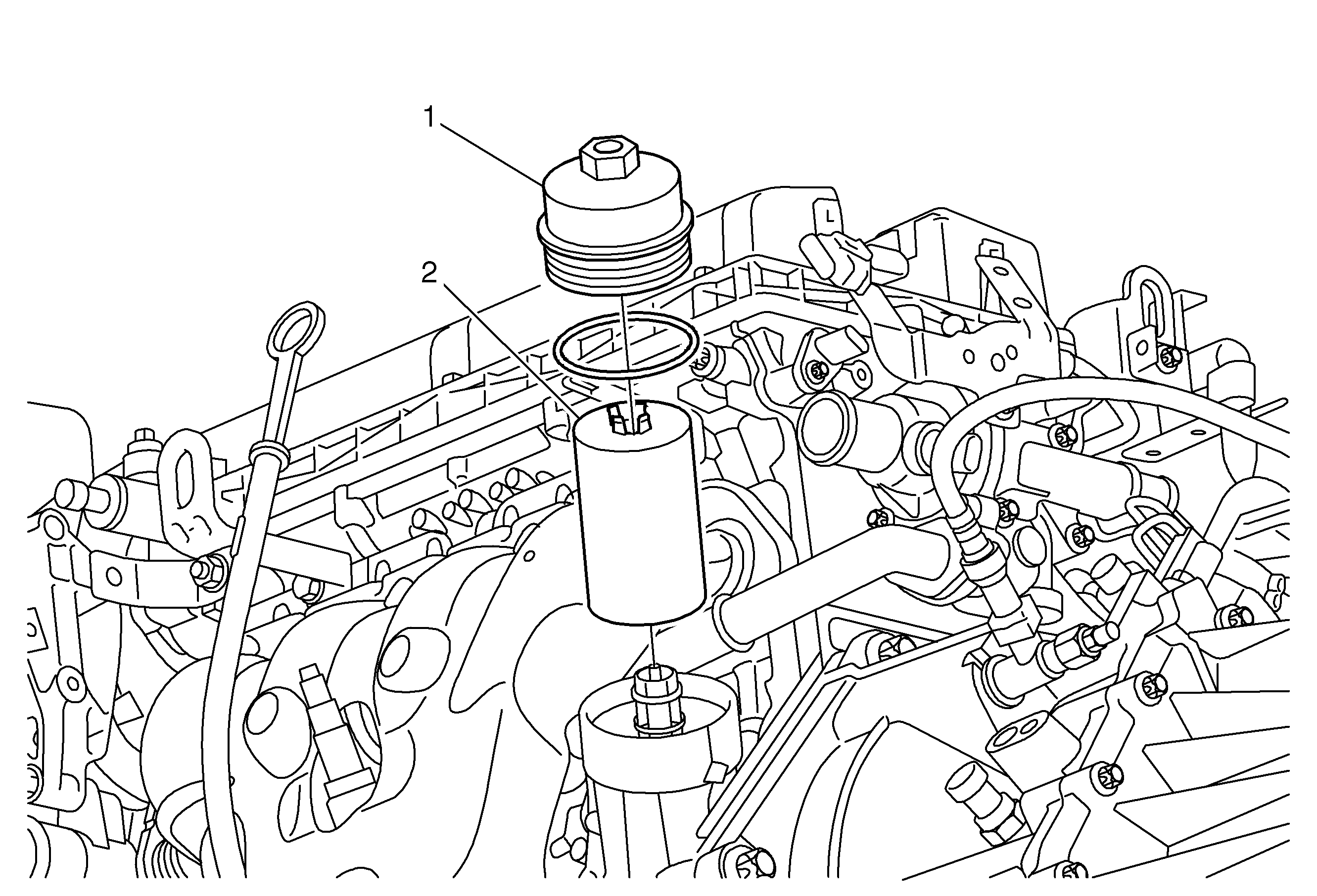 1
2