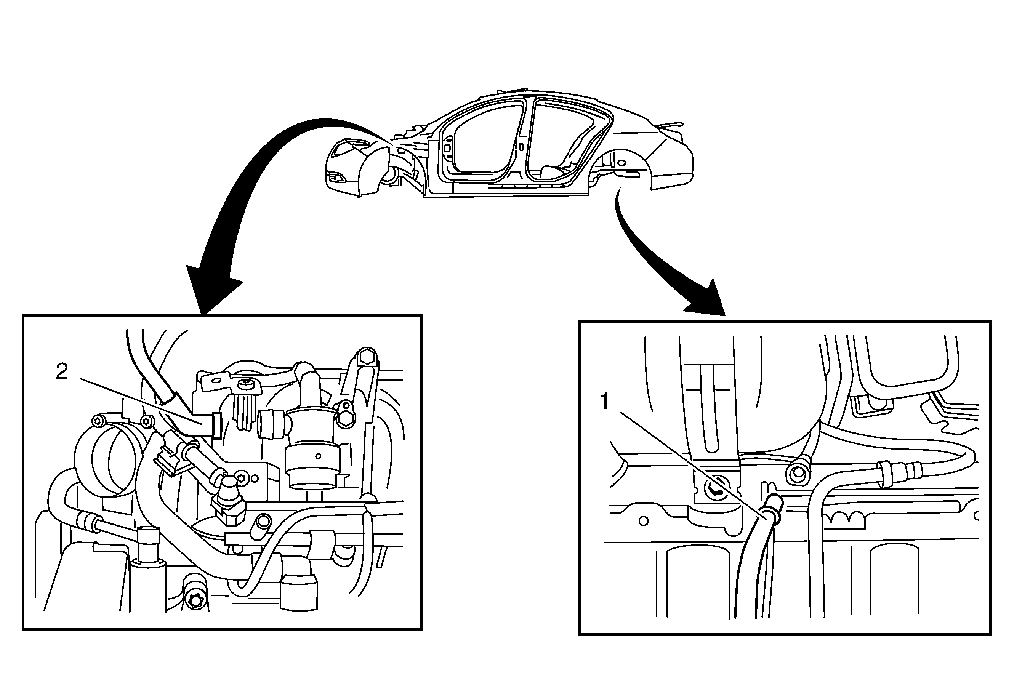 2

1