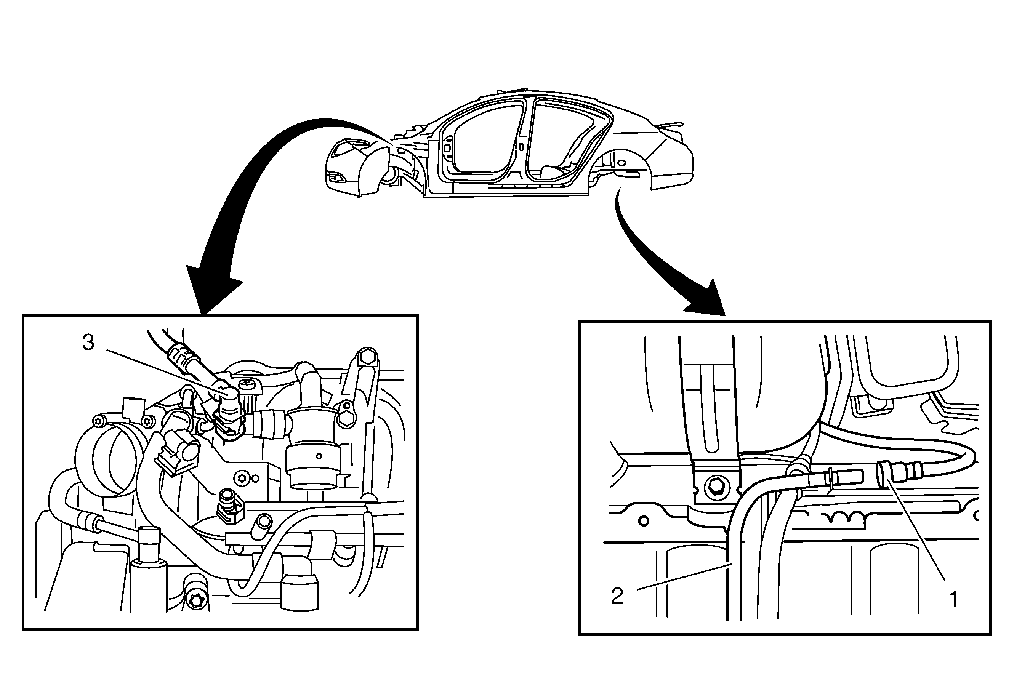 3

2
1