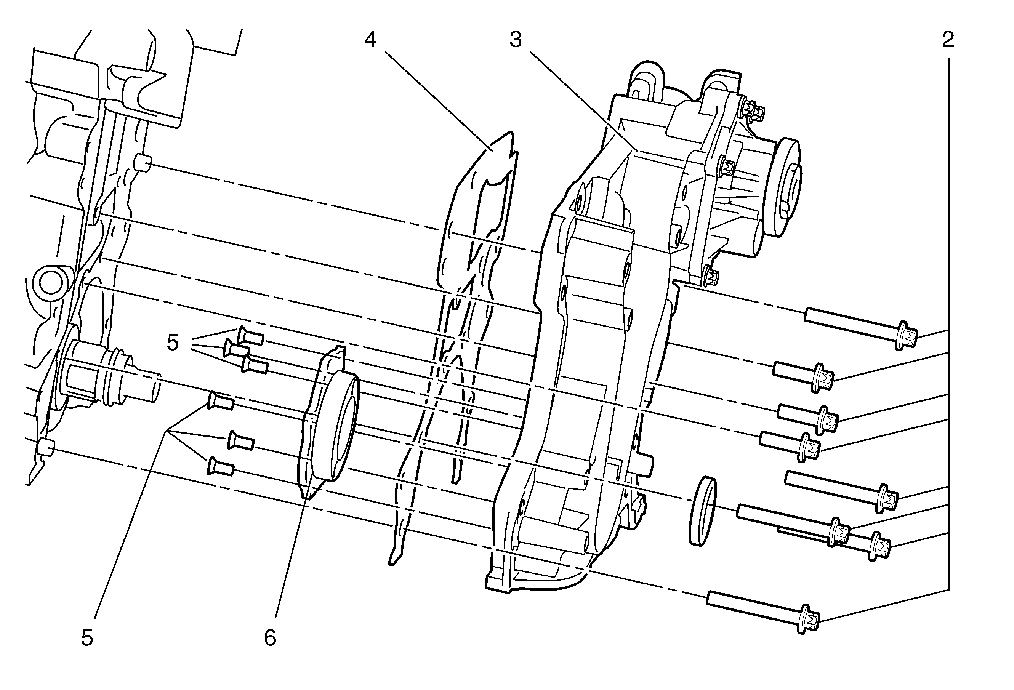 4
3
2
5
5
6