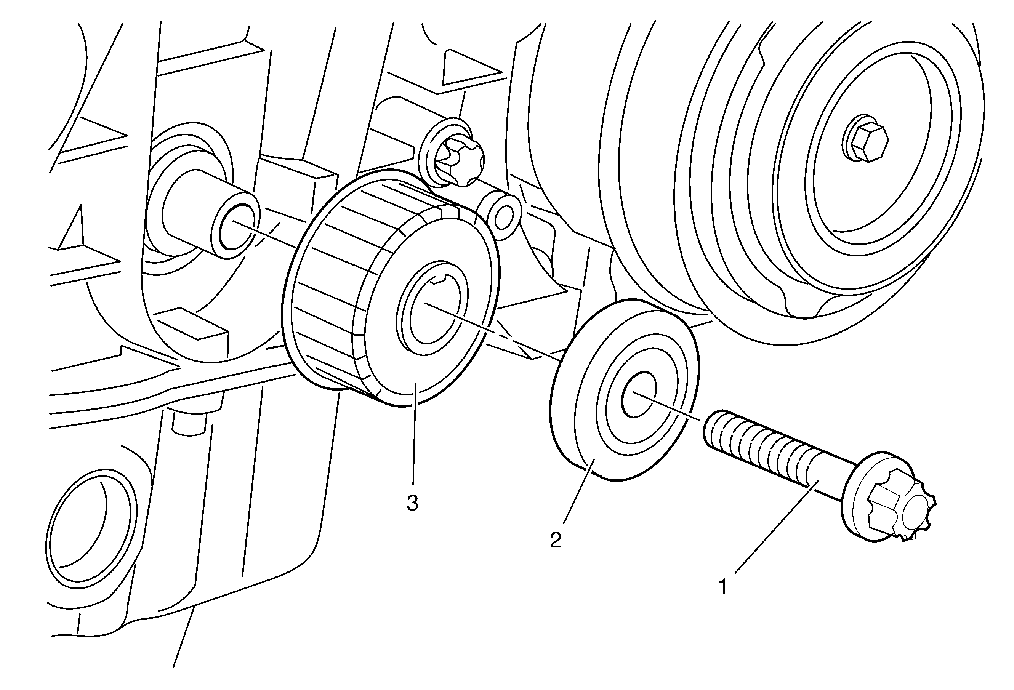 3
2
1