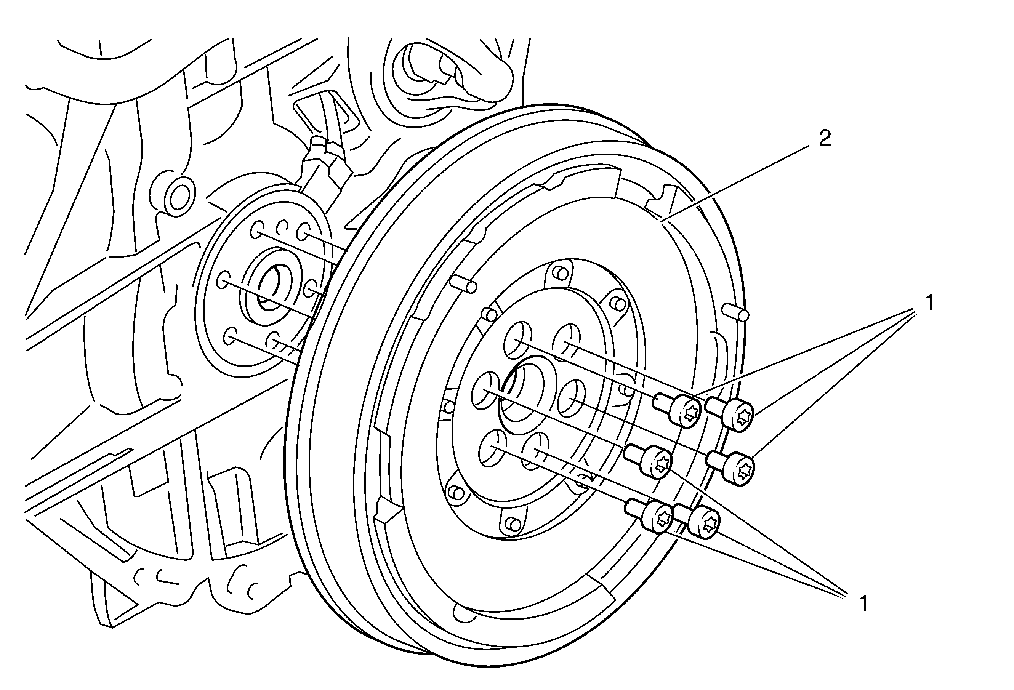 2

1

1