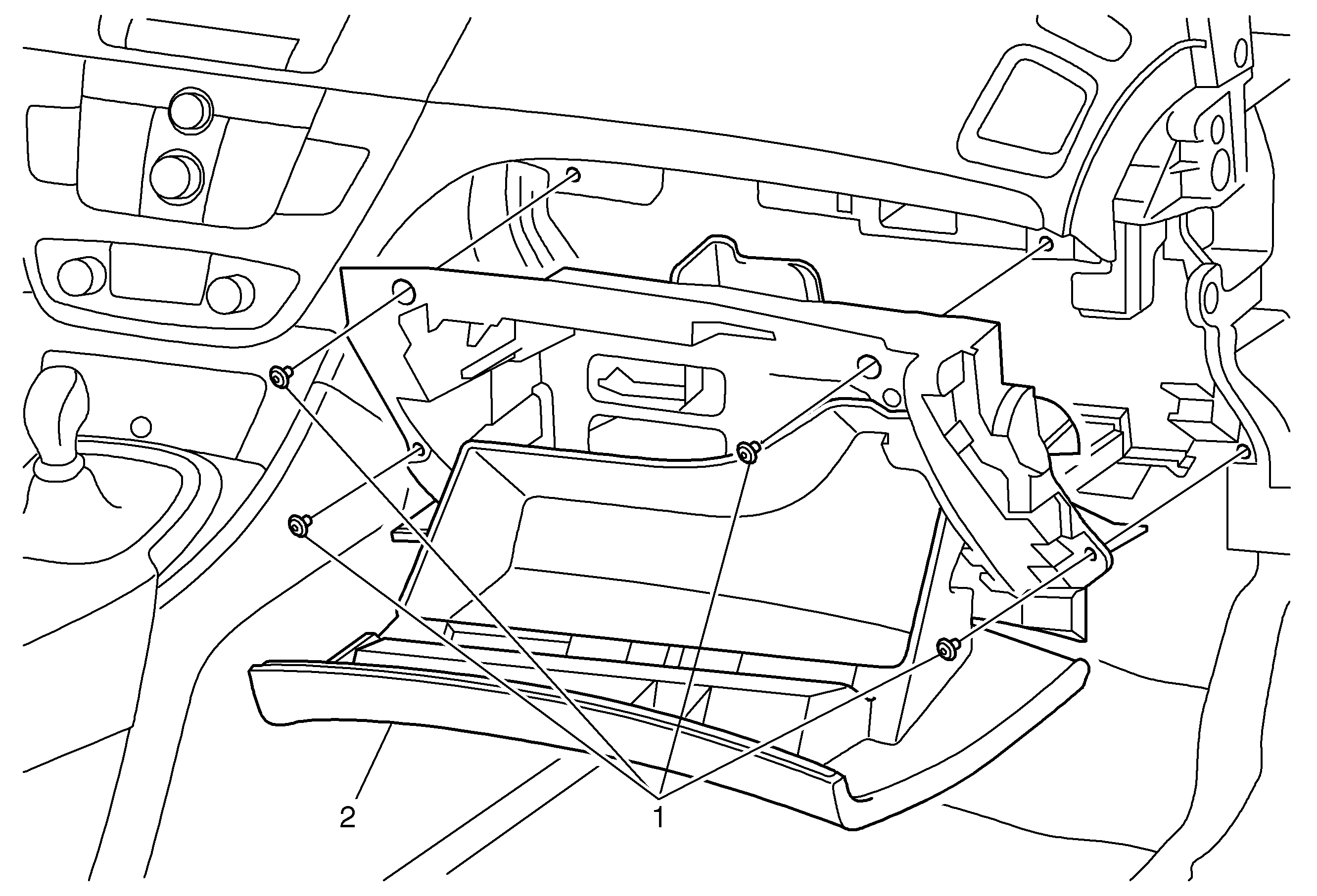 2

1