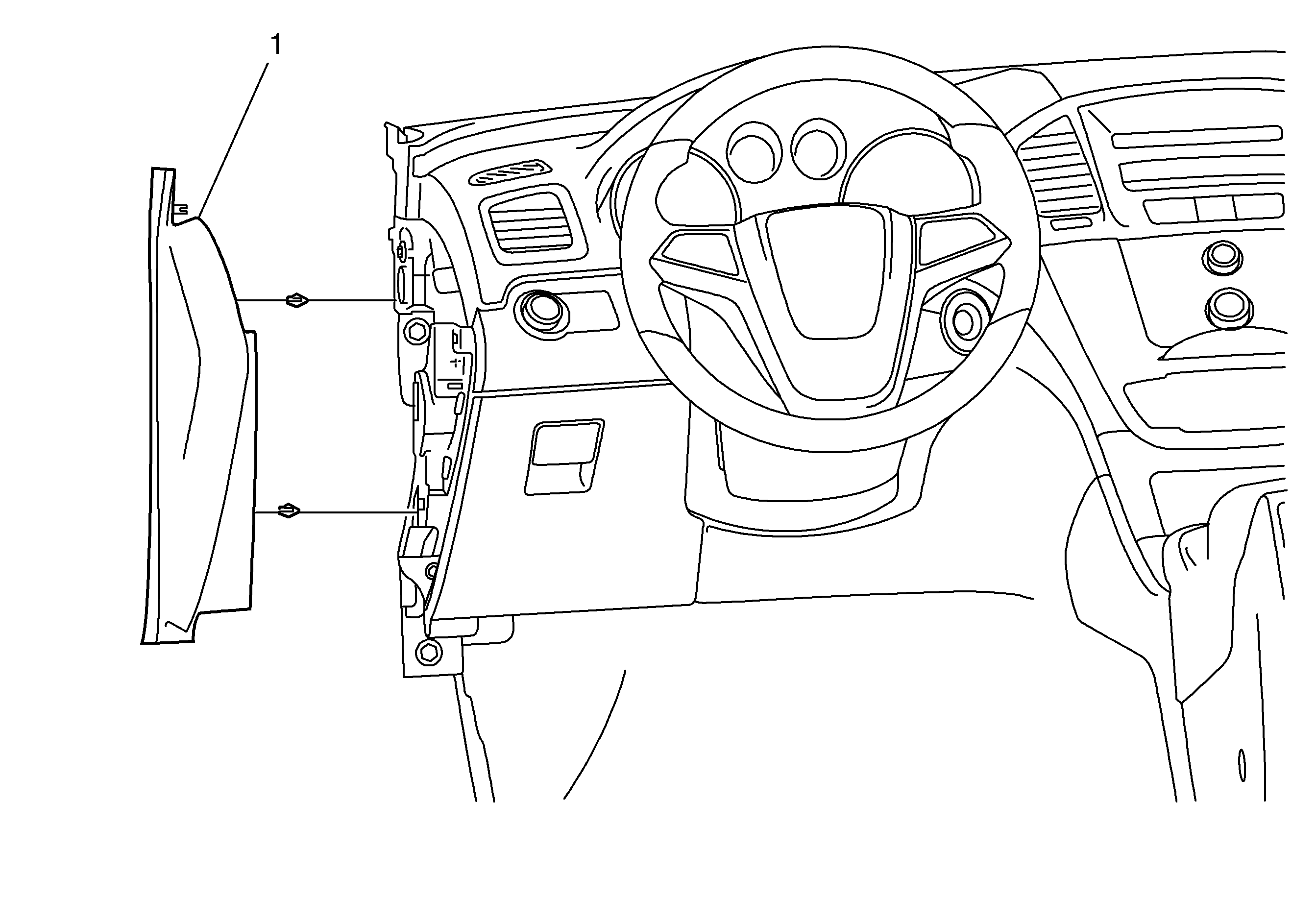 1