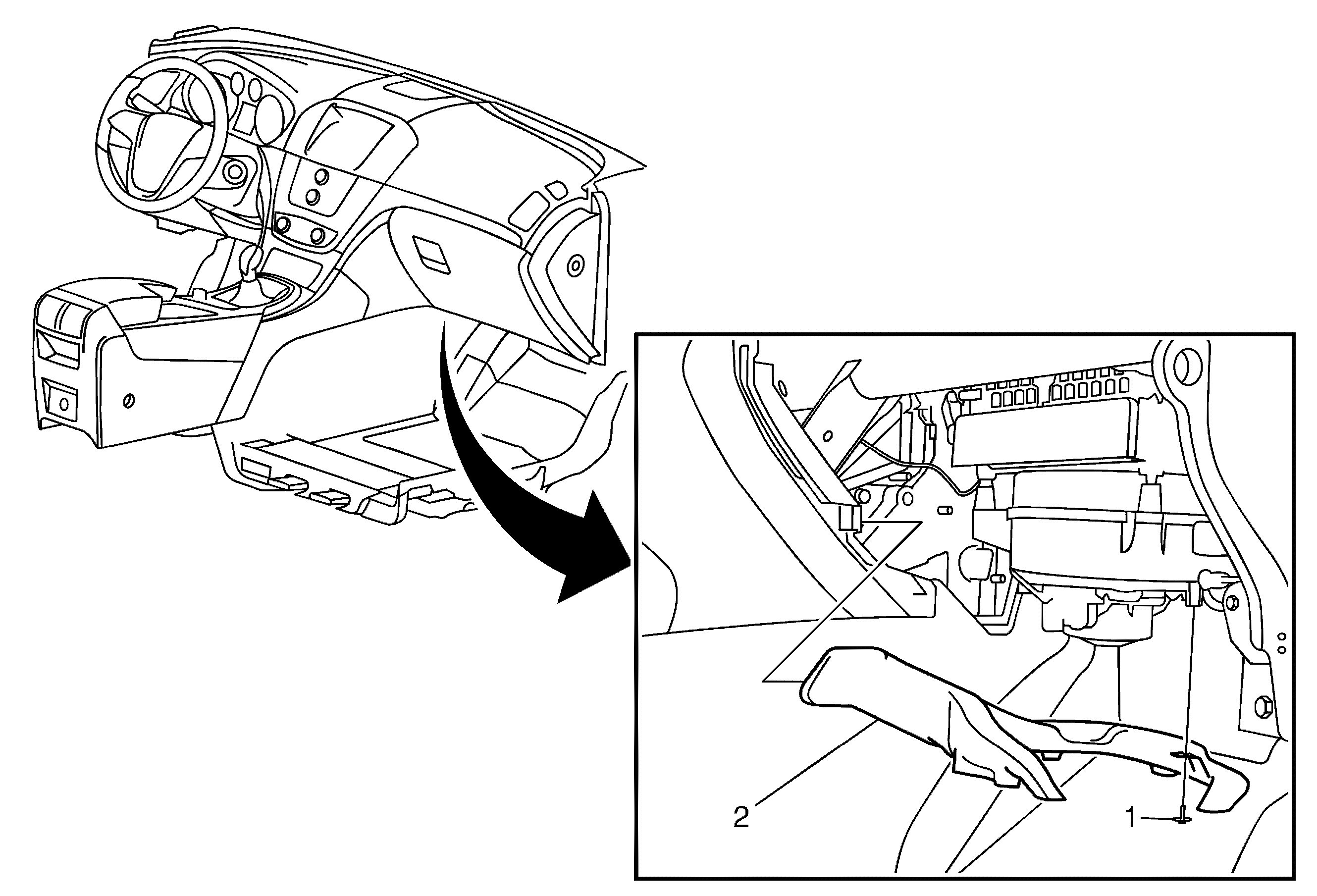 2

1