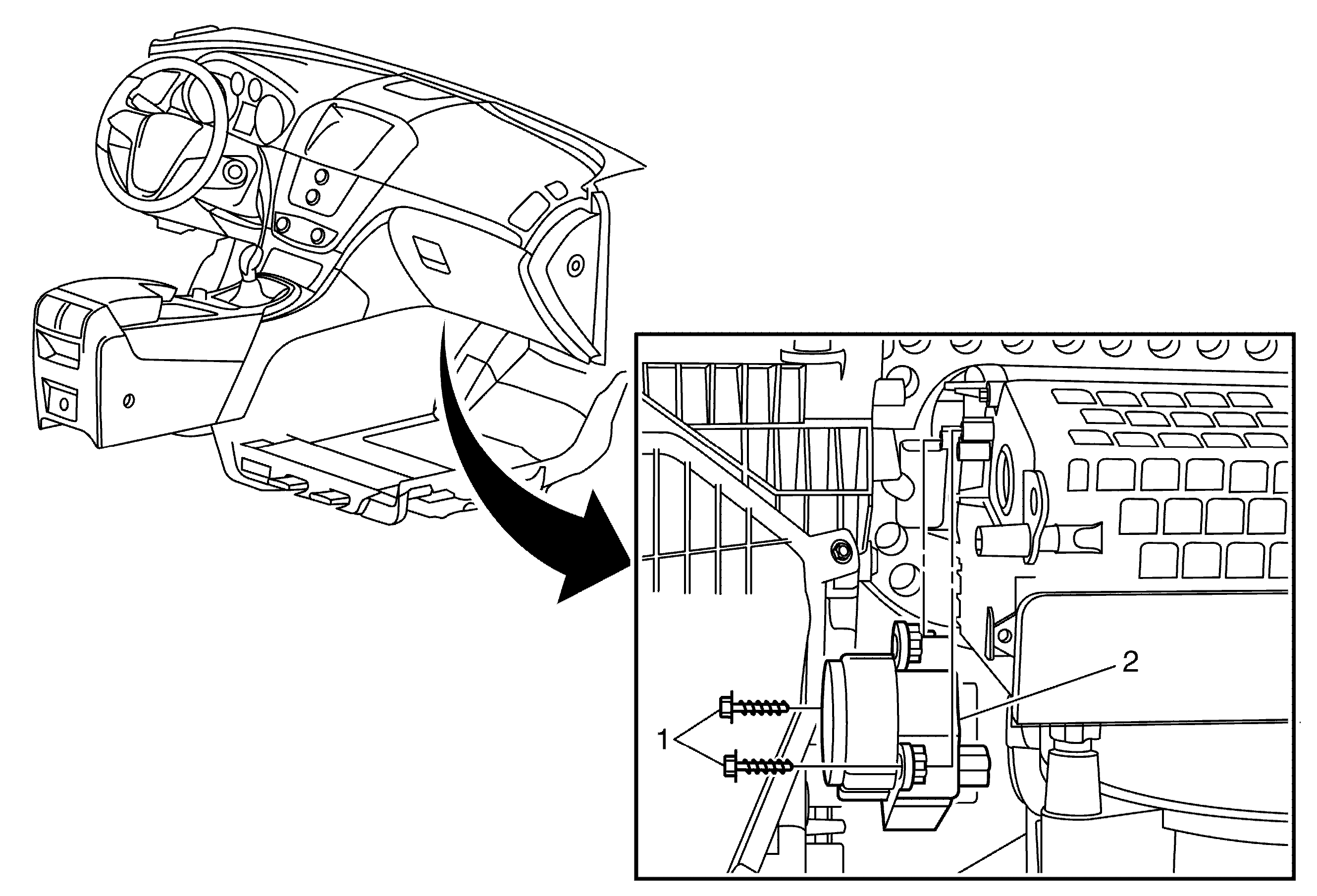 2
1