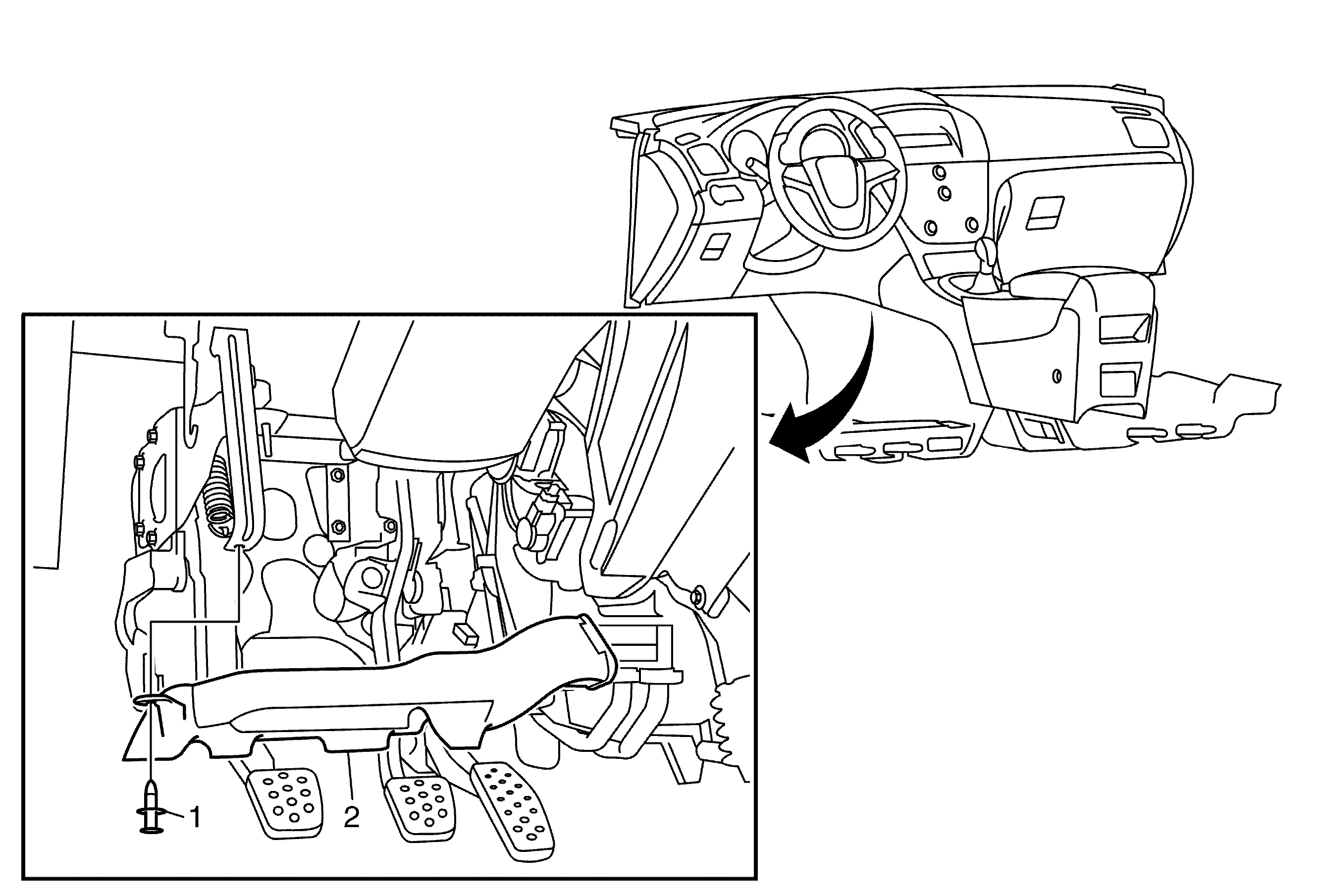 1
2