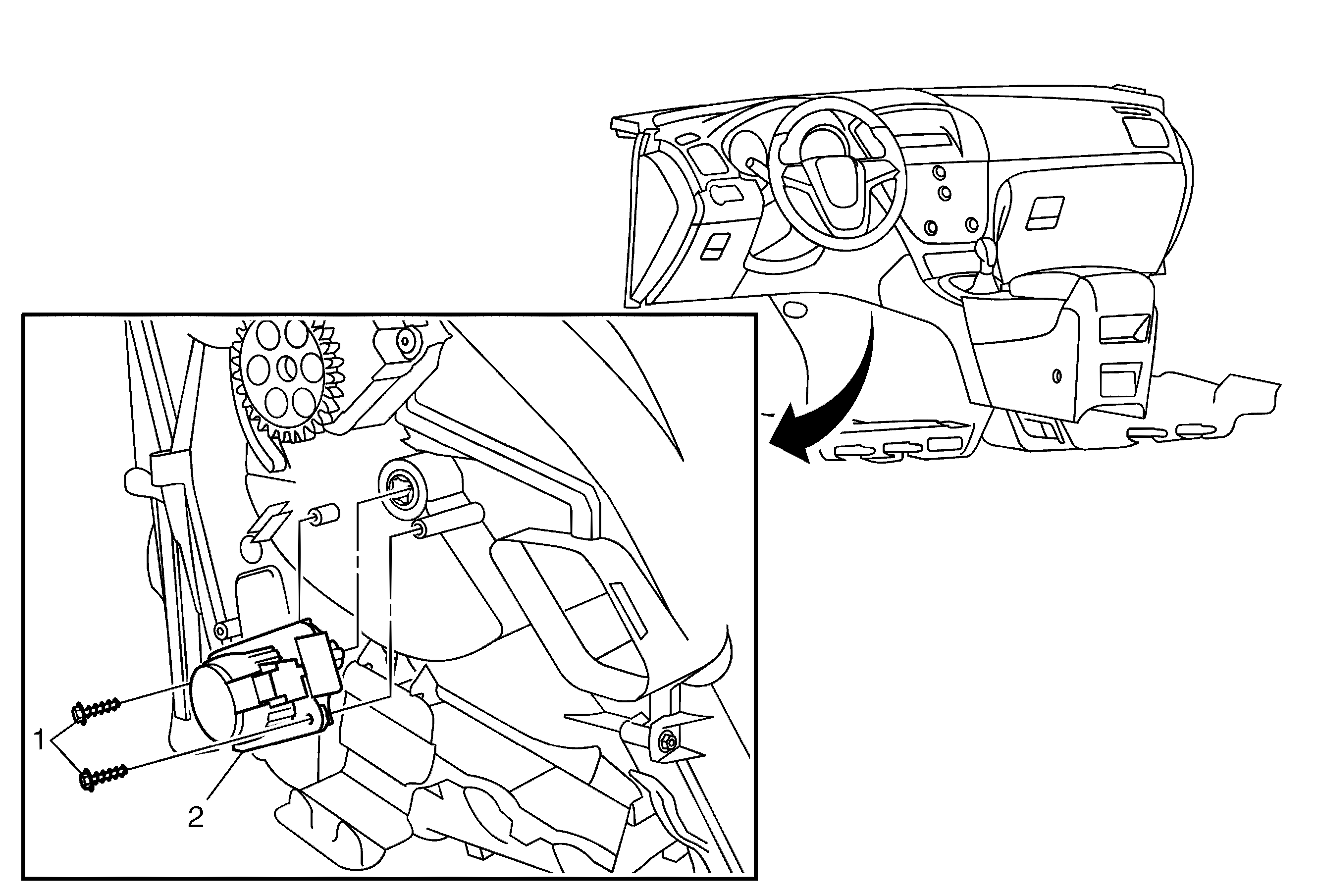 1

2