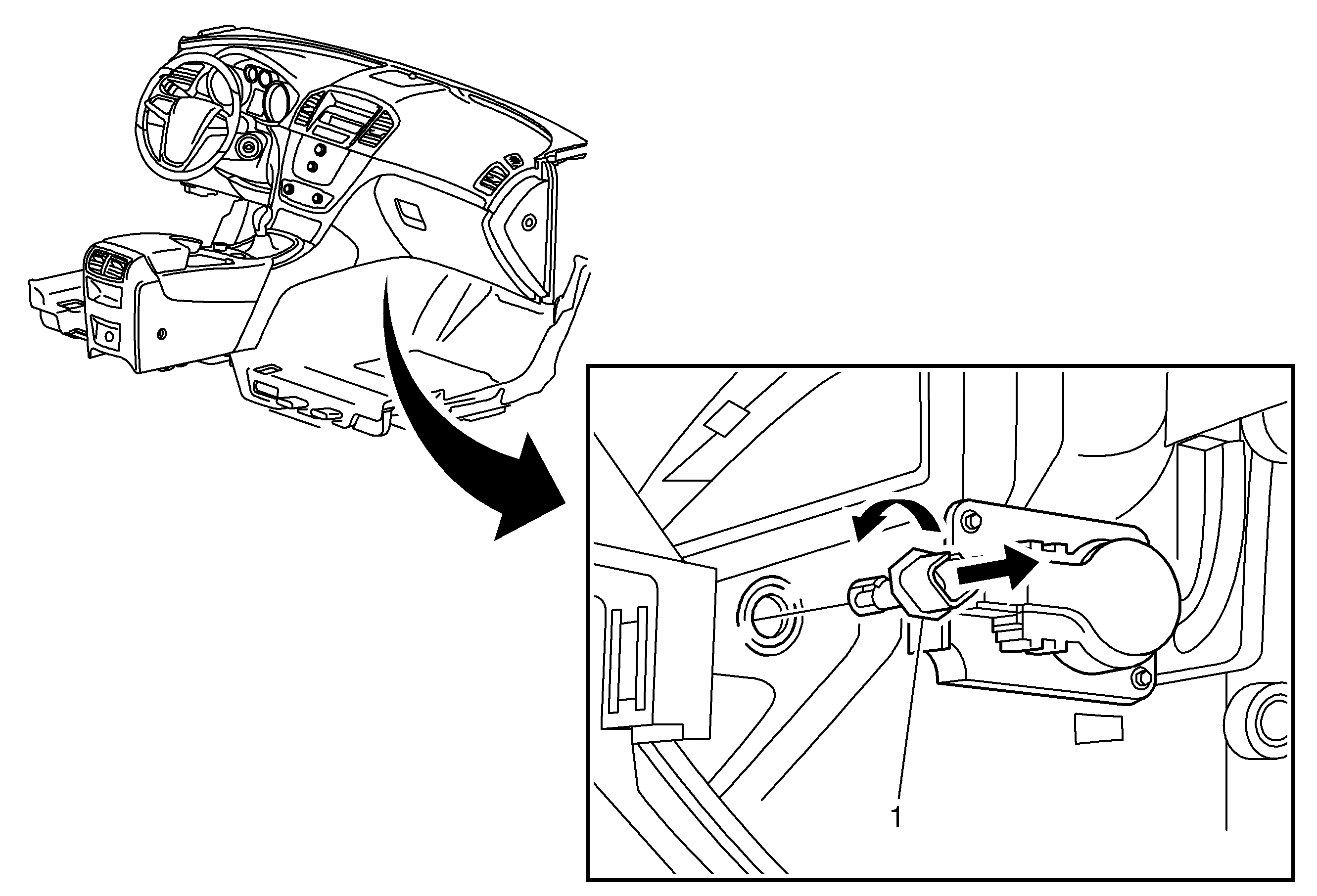 1