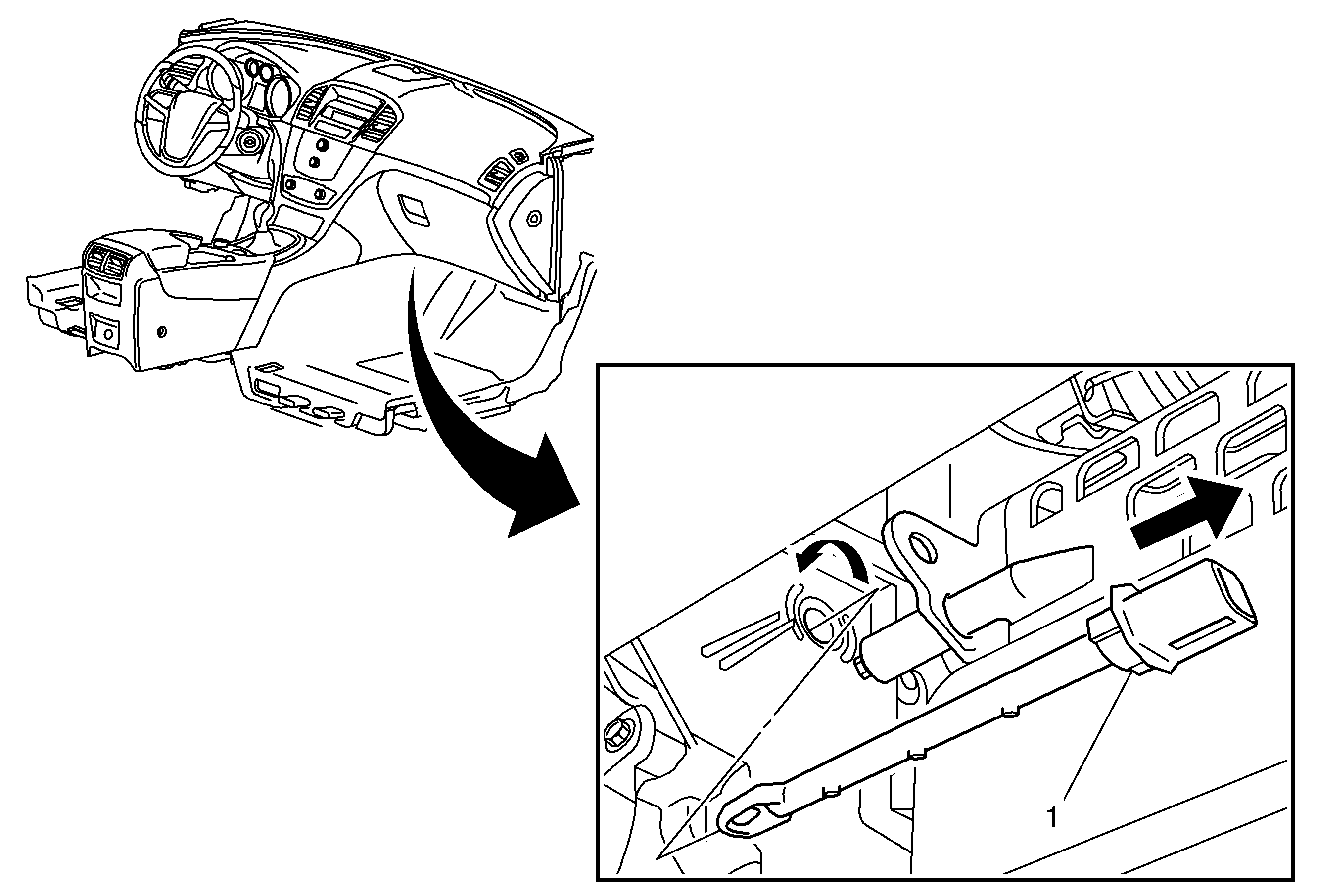 1