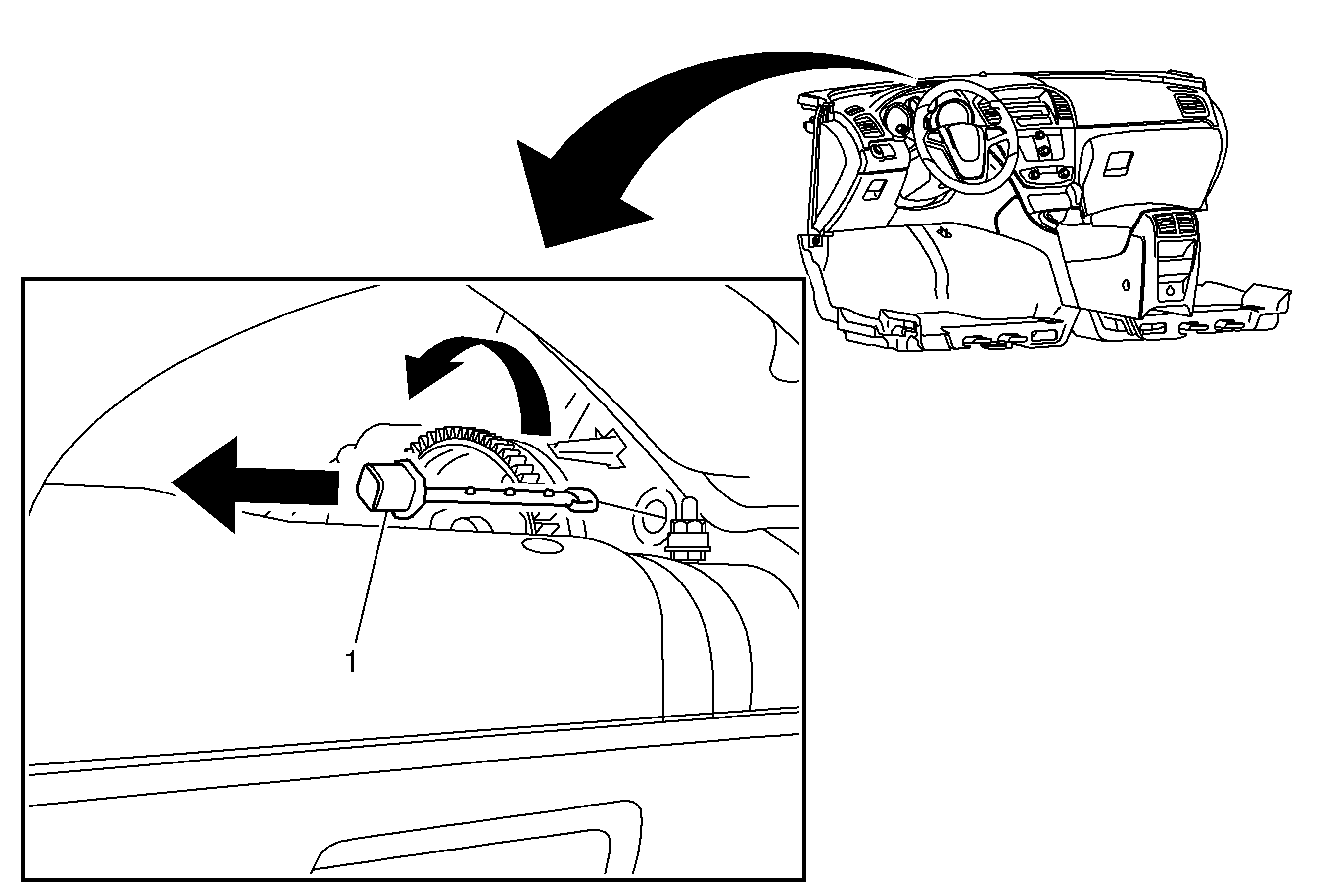 1