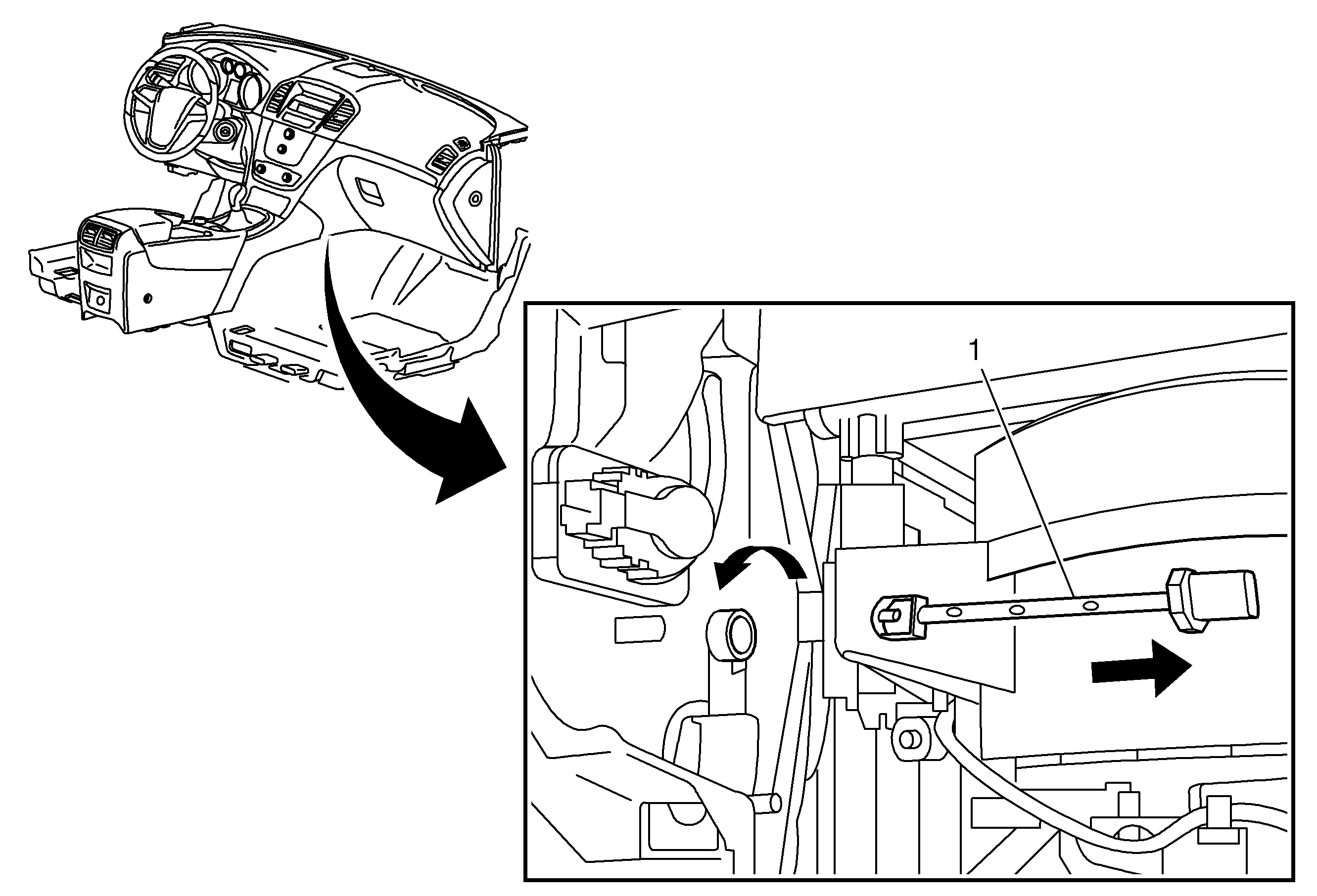 1