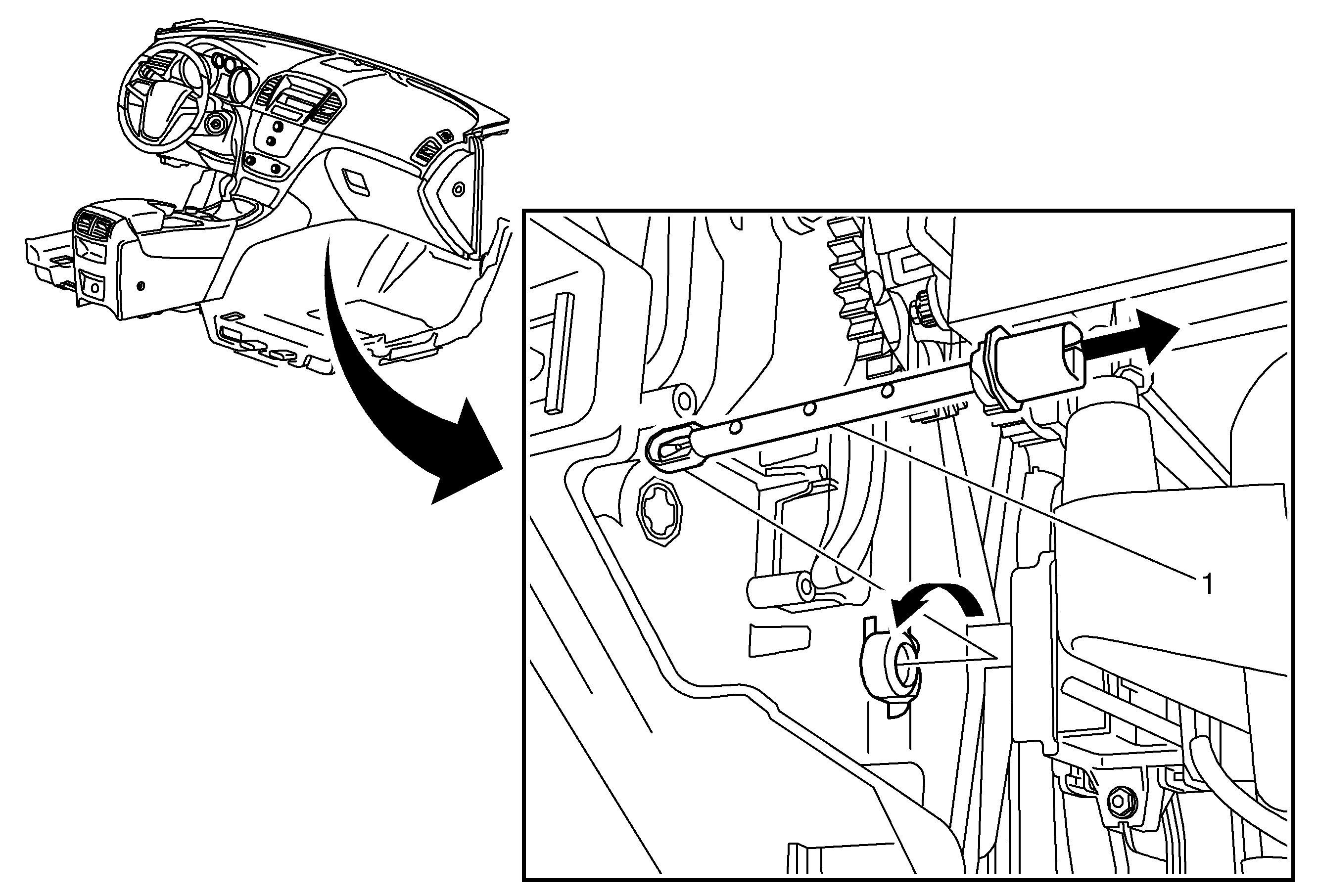 1