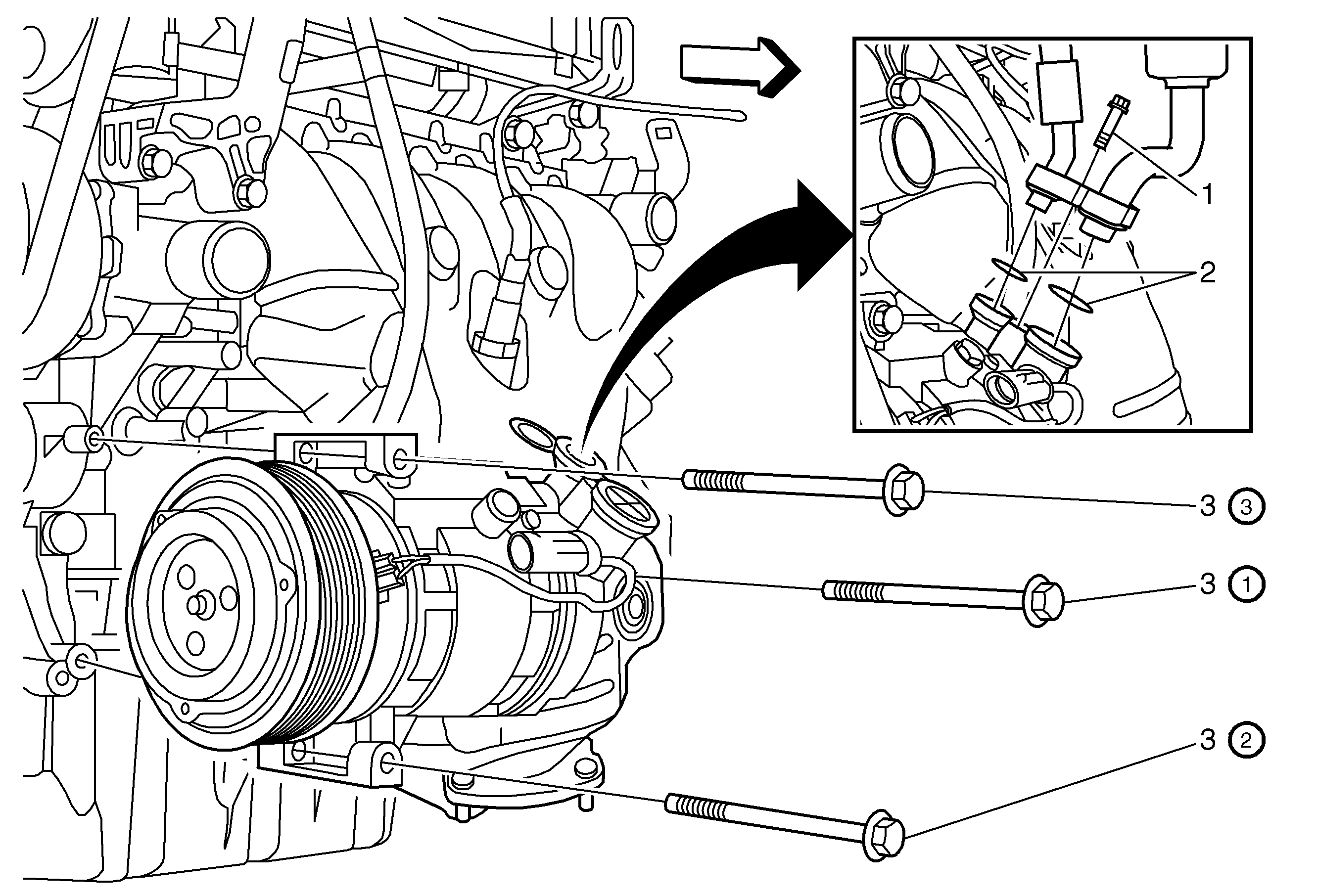 1
2
3 ③
3 ①
3 ②