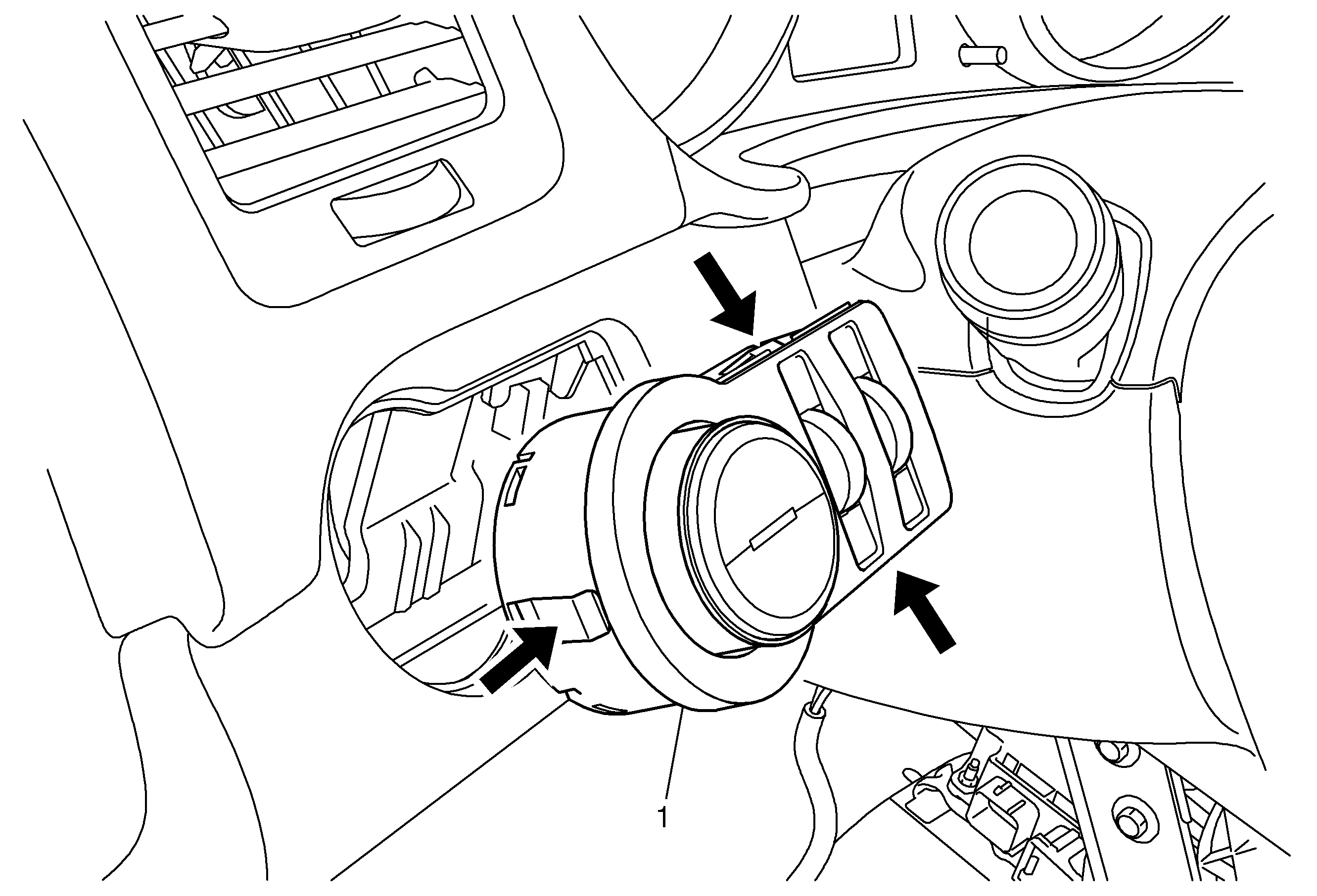 1