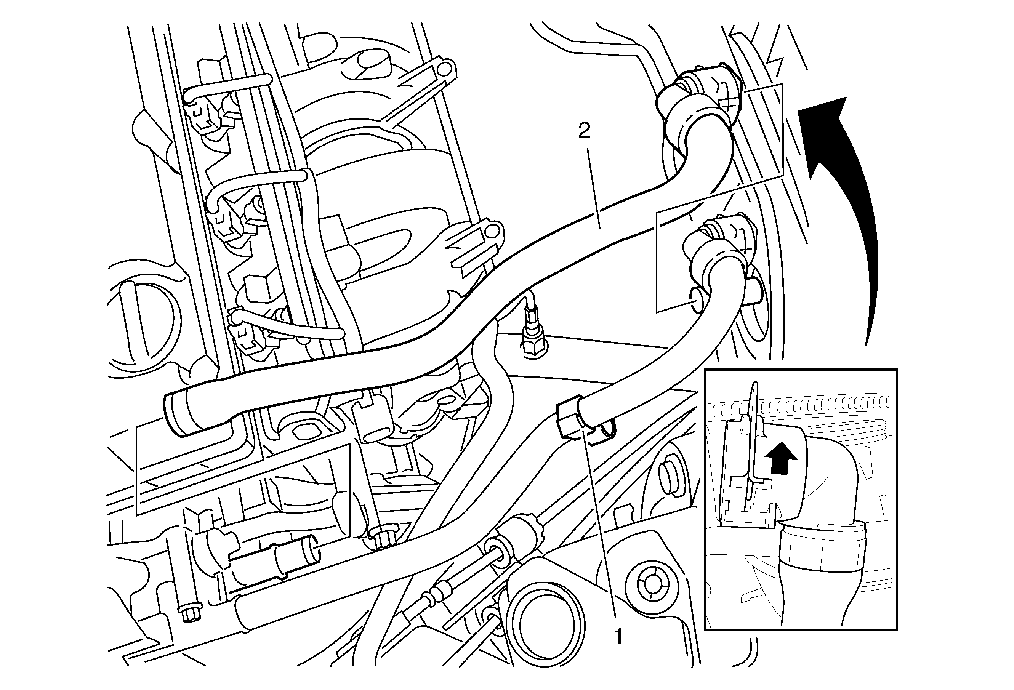 2

1