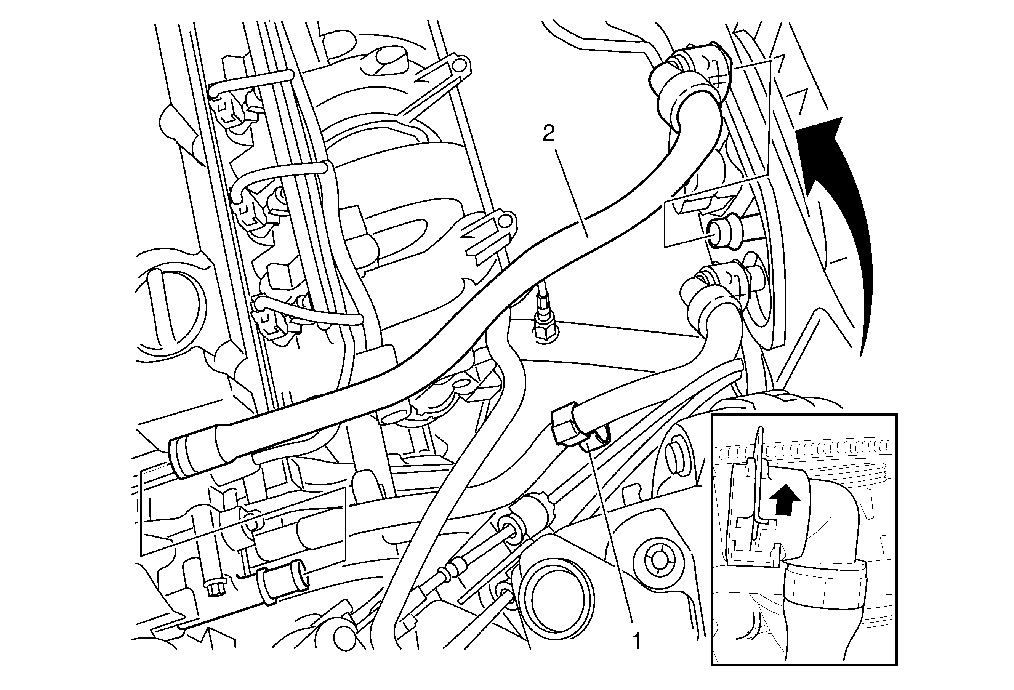 2

1