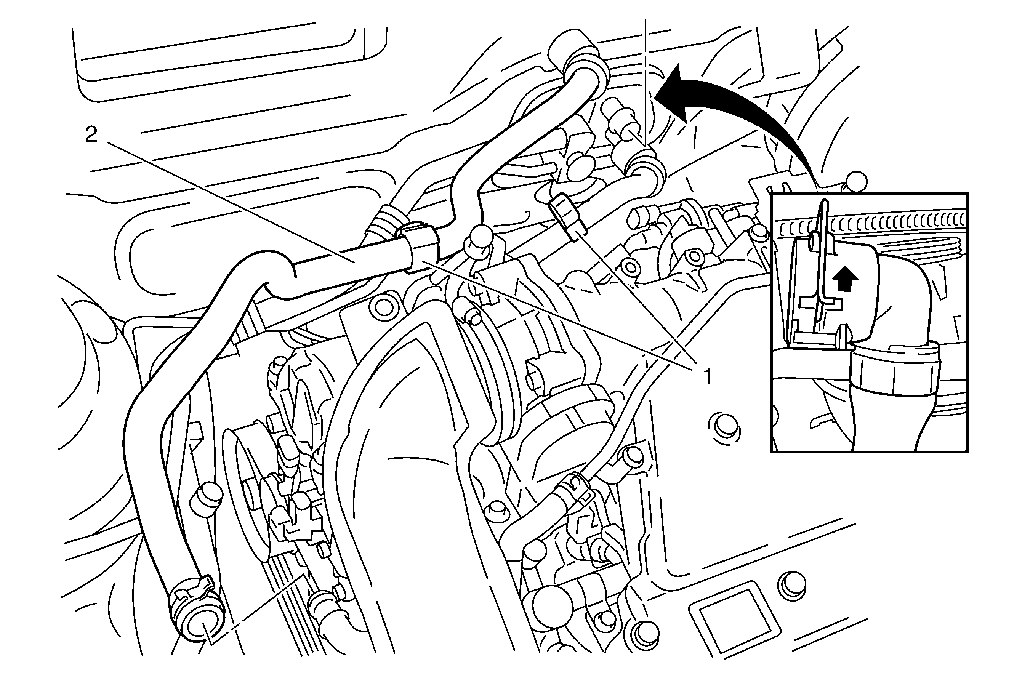 2

1