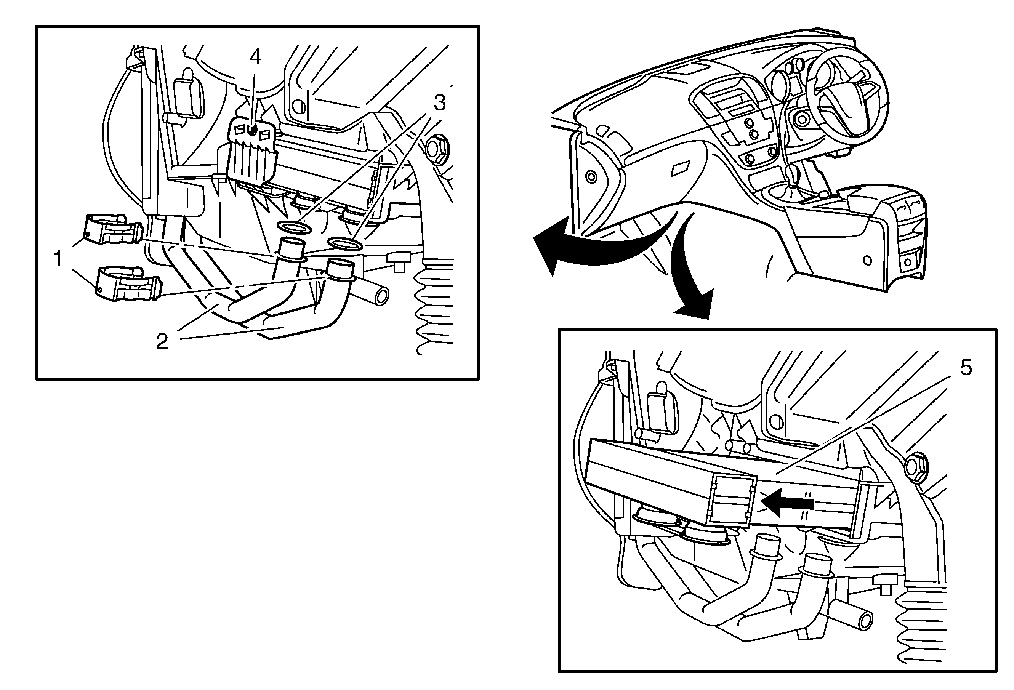 4
3
1
2
5