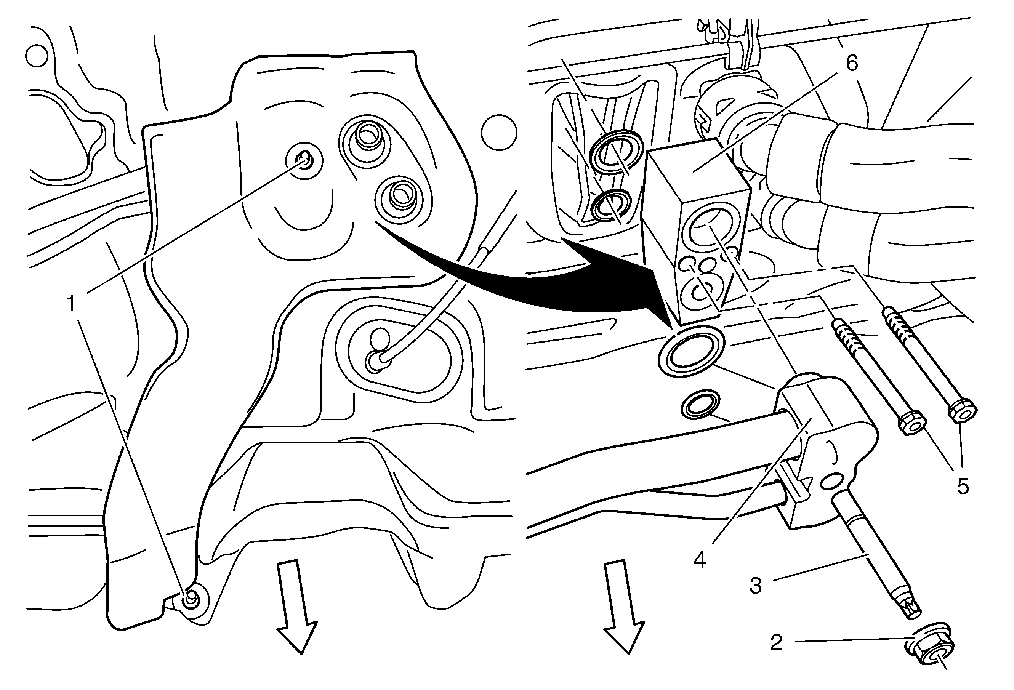 1
6
5
4
3
2