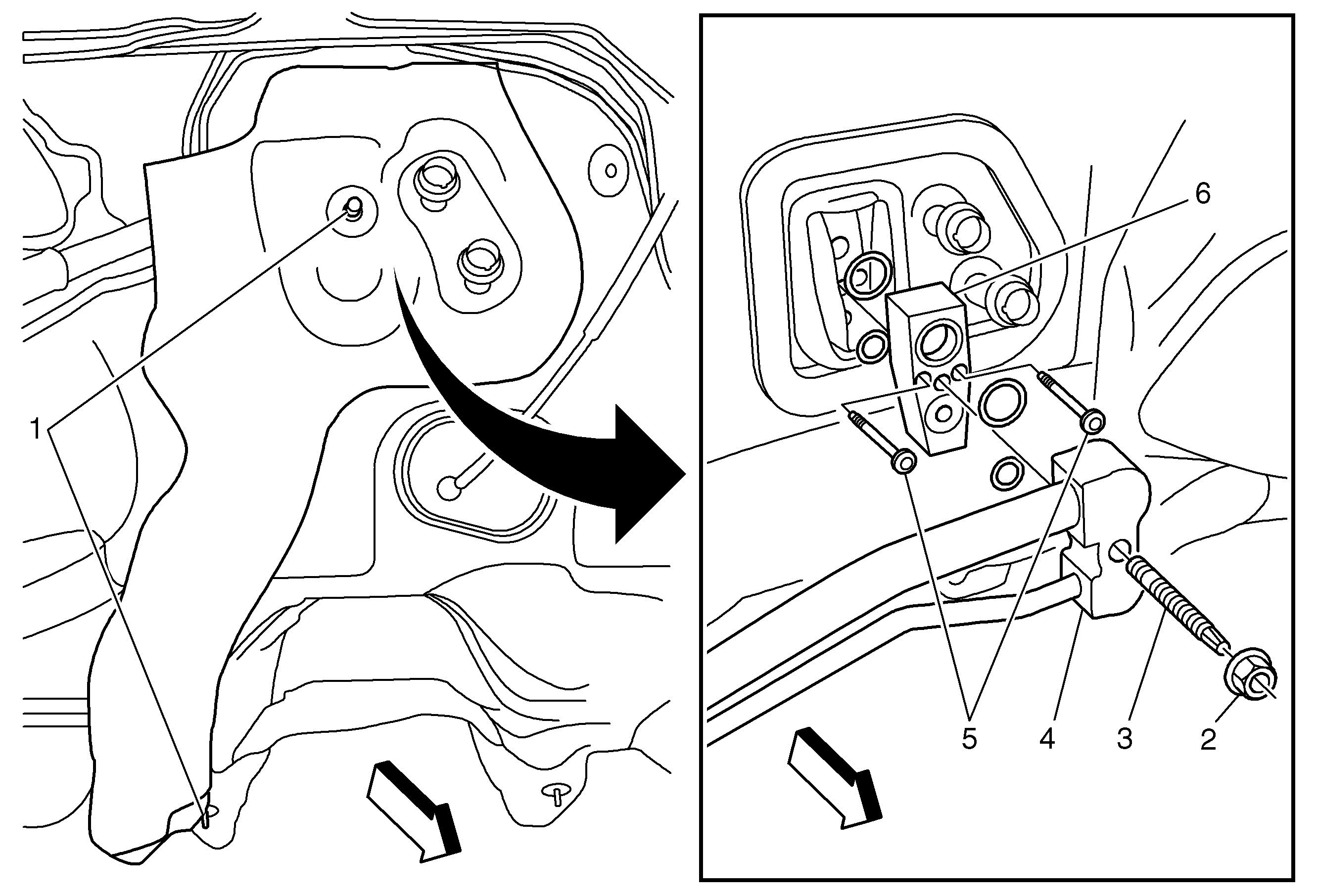 1

6

5
4
3
2