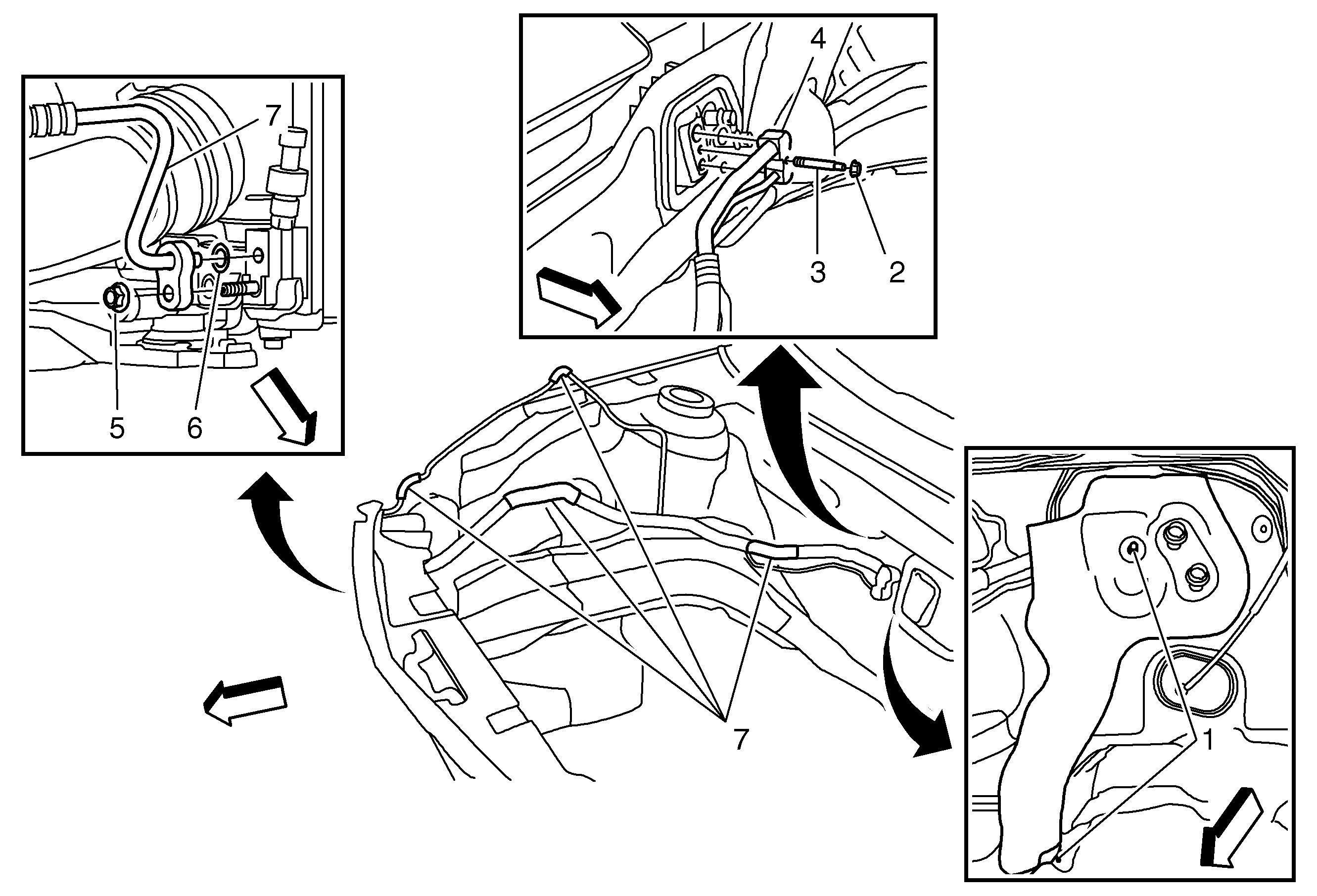 7
5
6
4
3
2
7
1