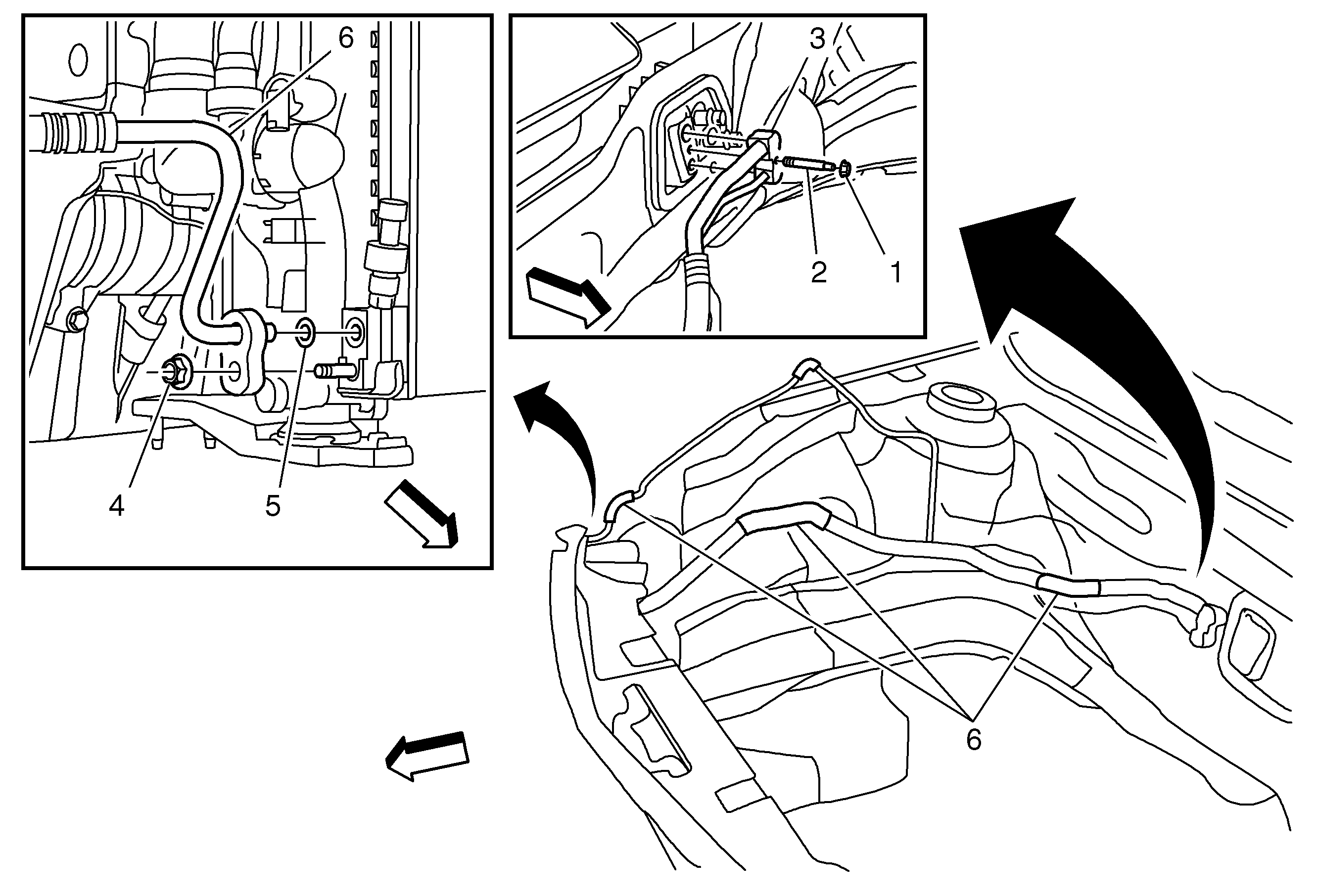 6
4
5
3
2
1
6