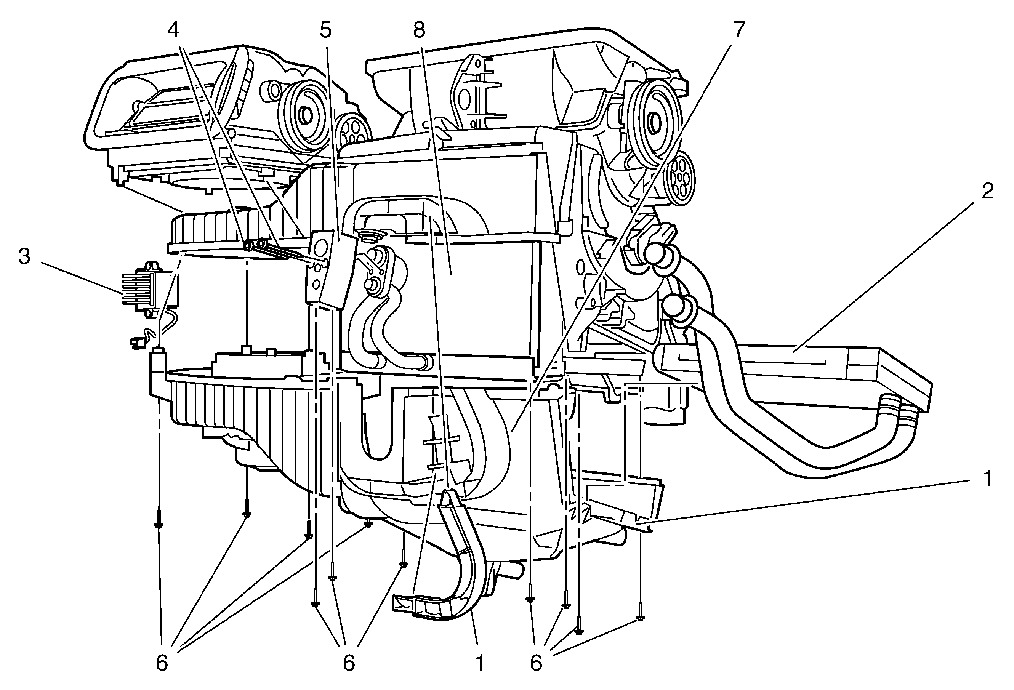 4
5
8
7
2
3
1
6
6
1
6