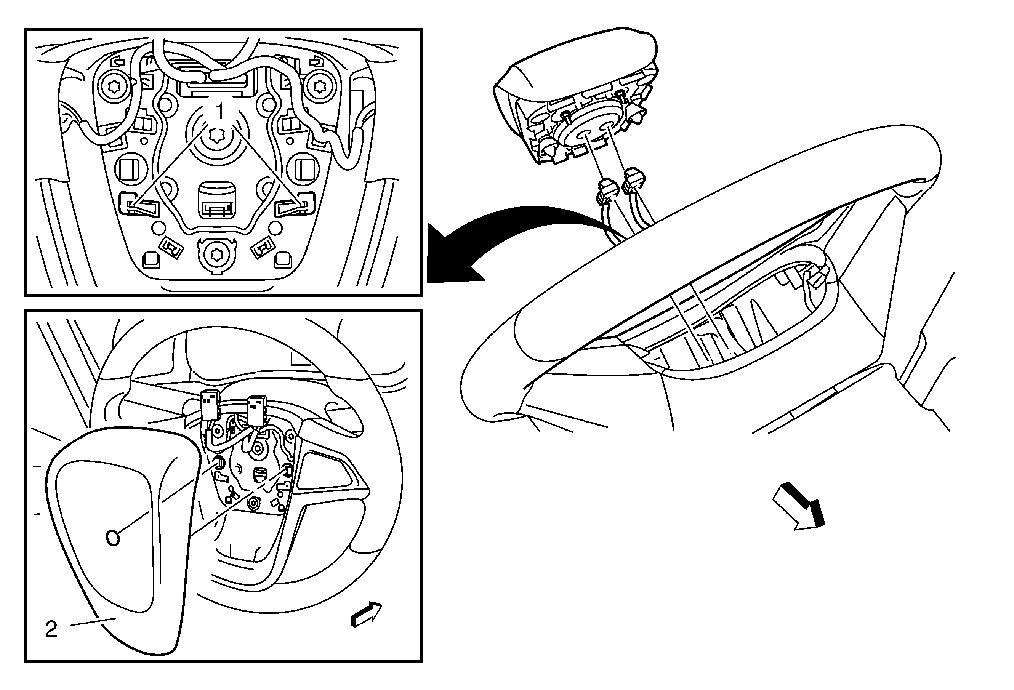 1

2