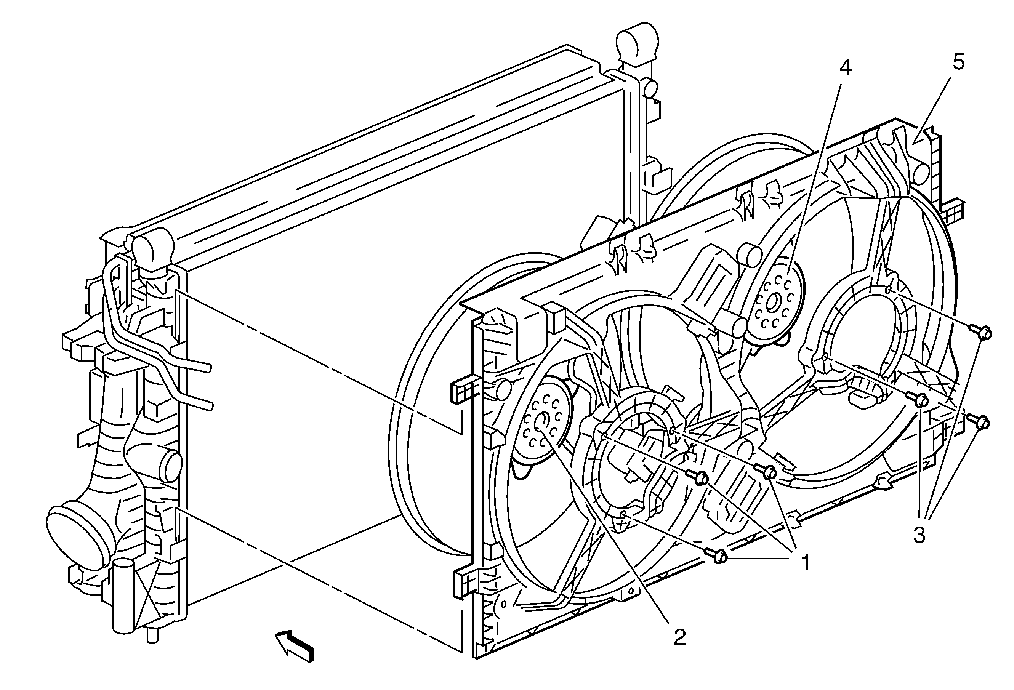 4
5
3
1
2