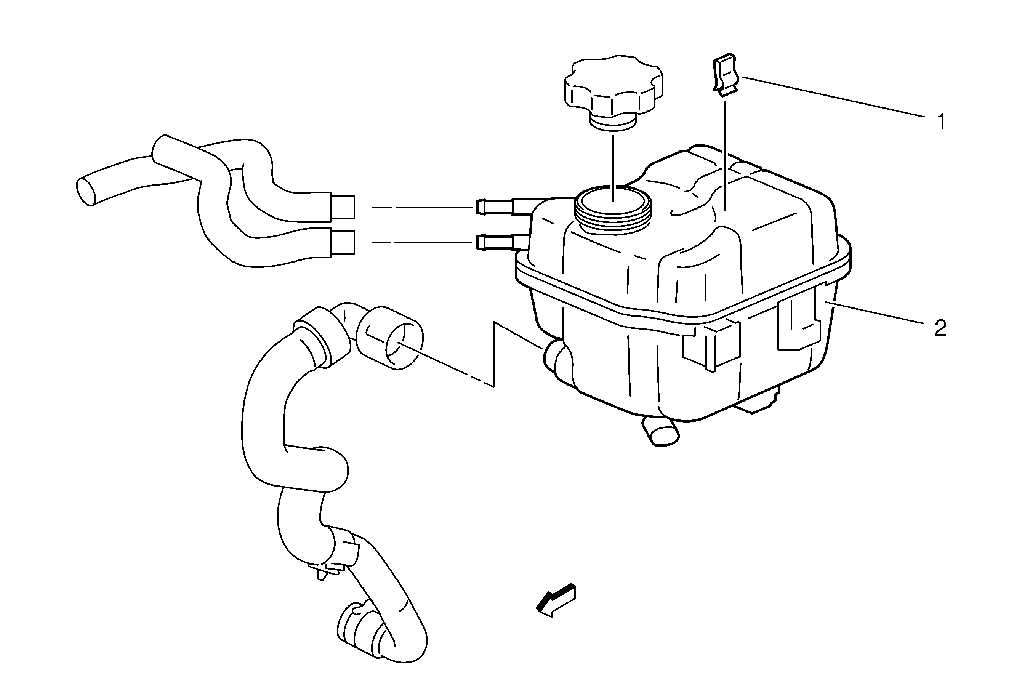 1

2