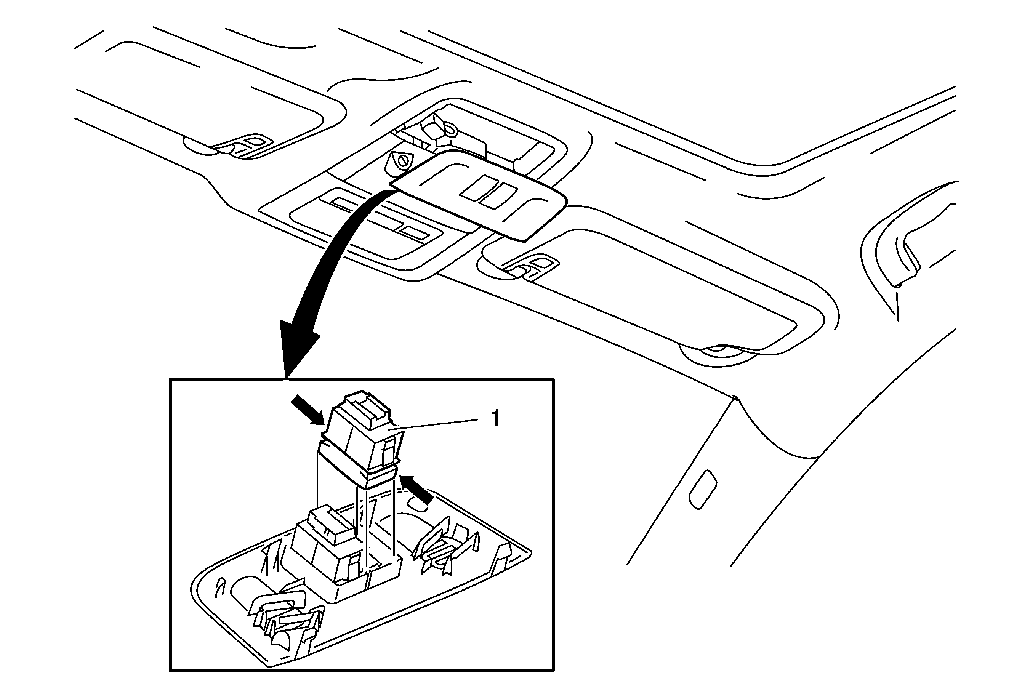 1