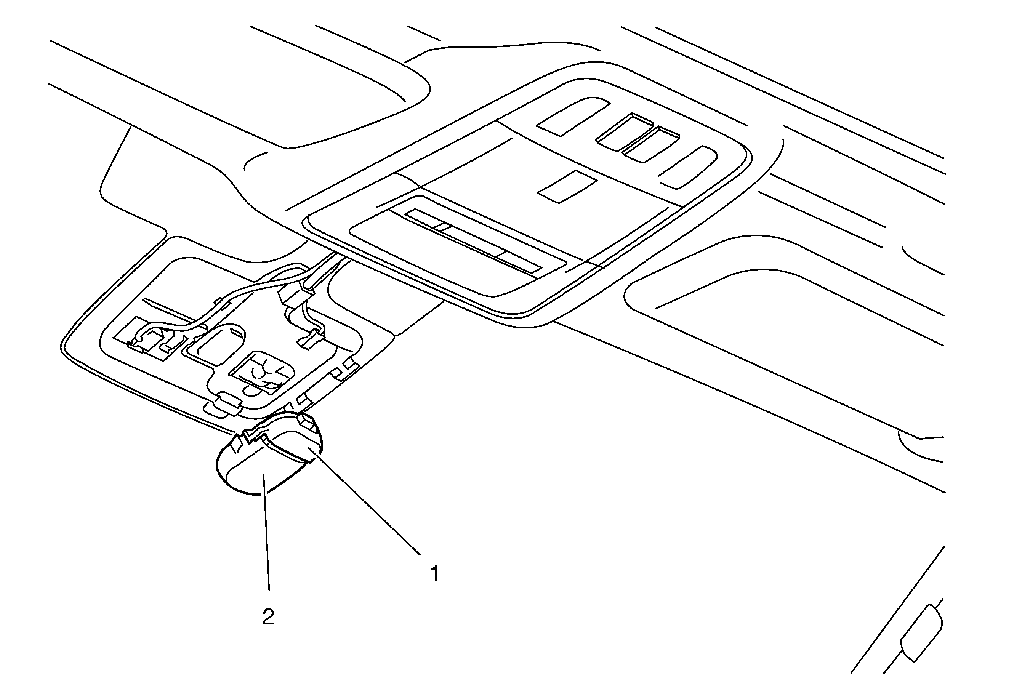 1

2