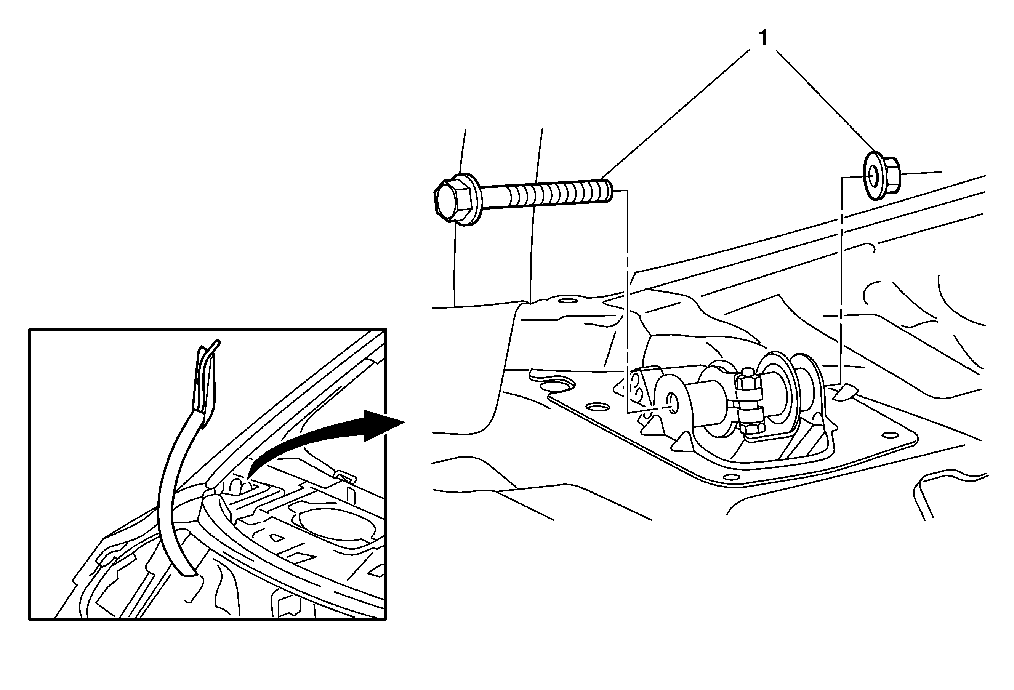 1