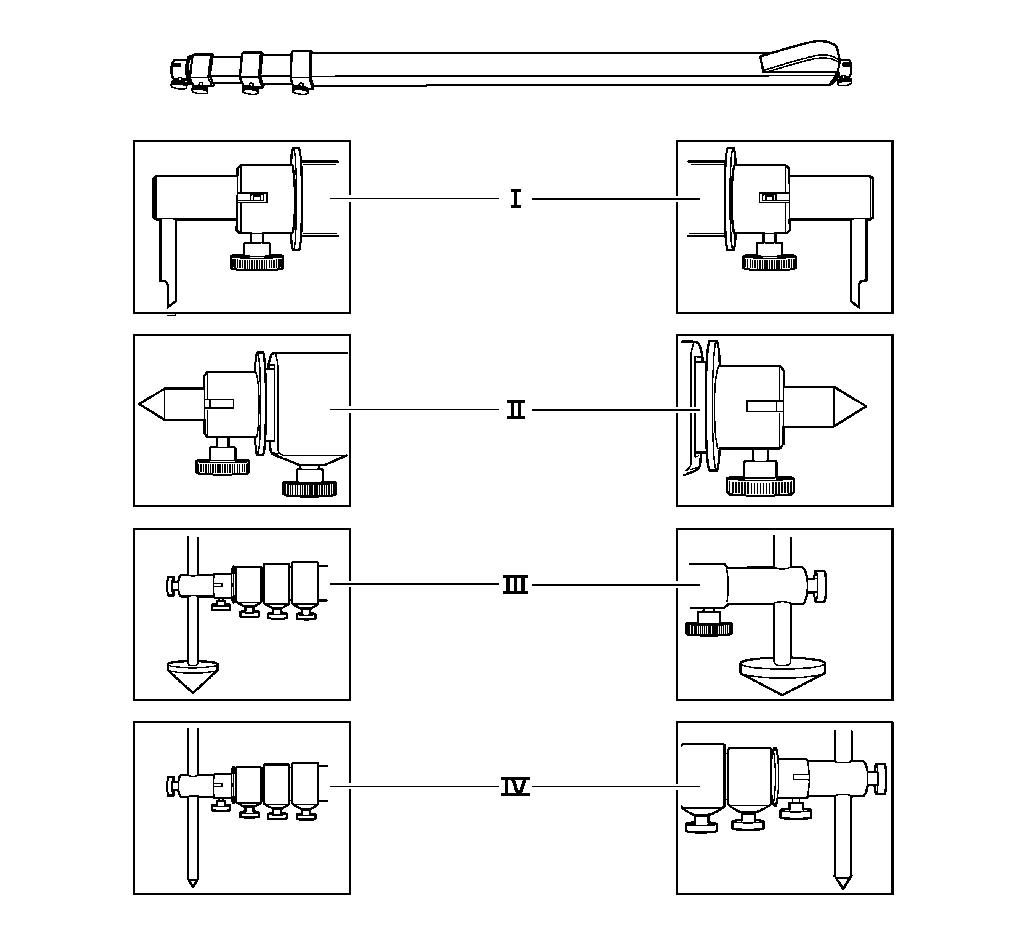 I

II

III

IV